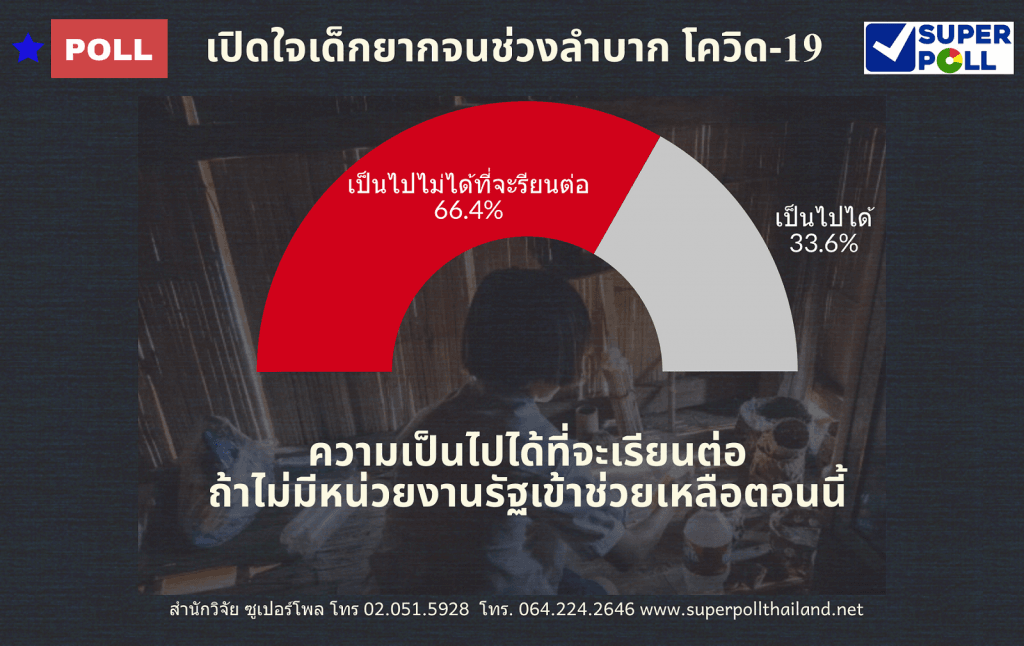 POLL

เปิดใจเด็กยากจนช่วงลำบาก โควิด-19

SUPER POLL

เป็นไปไม่ได้ที่จะรียนต่อ
66.4%

เป็นไปได้
33.6%

ความเป็นไปได้ที่จะเรียนต่อ
ถ้าไม่มีหน่วยงานรัฐเข้าช่วยเหลือตอนนี้

สำนักวิจัย ซูเปอร์โพล โทร 02.051.5928 โทร. 064.224.2646 www.superpollthailand.net