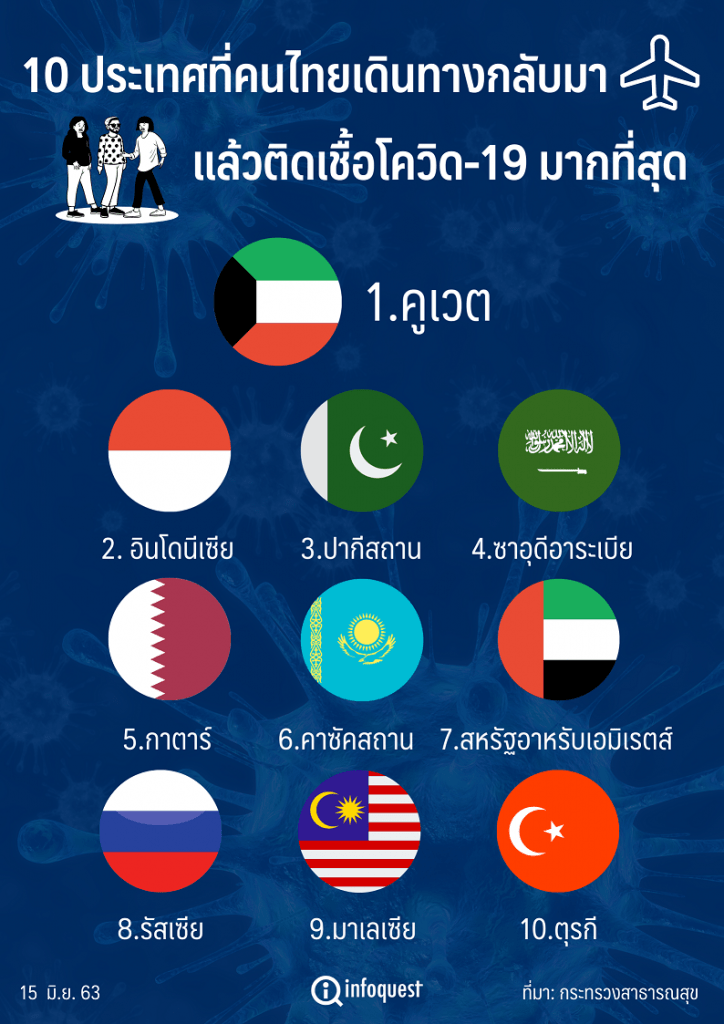 10 ประเทศที่คนไทยเดินทางกลับมา
แล้วติดเชื้อโควิด-19 มากที่สุด

1.คูเวต

2. อินโดนีเซีย

3.ปากีสถาน

4.ซาอุดีอาระเบีย

5.กาตาร์

6.คาซัคสถาน

7.สหรัฐอาหรับเอมิเรตส์

8.รัสเซีย

9.มาเลเซีย

10.ตุรกี

15 มิ.ย. 63

infoquest

ที่มา: กระทรวงสาธารณสุข