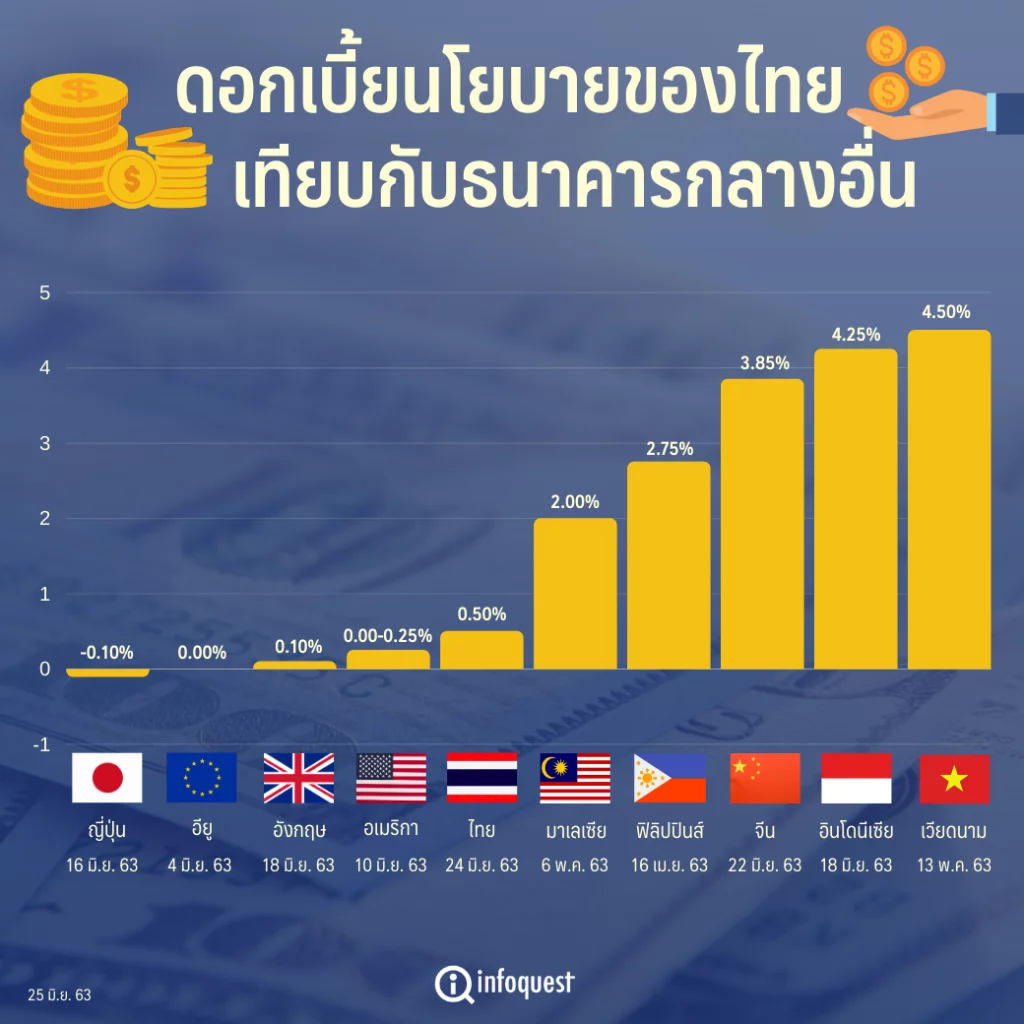 ดอกเบี้ยนโยบายของไทย
เทียบกับธนาคารกลางอื่น

5
4
3
2
1
0
-1

-0.10%
0.00%
0.10%
0.00-0.25%
0.50%
2.00%
2.75%
3.85%
4.25%
4.50%

ญี่ปุ่น
16 มิ.ย. 63

อียู
4 มิ.ย. 63

อังกฤษ
18 มิ.ย. 63

อเมริกา
10 มิ.ย. 63

ไทย
24 มิ.ย. 63

มาเลเซีย
6 พ.ค. 63

ฟิลิปปินส์
16 เม.ย. 63

จีน
22 มิ.ย. 63

อินโดนีเซีย
18 มิ.ย. 63

เวียดนาม
13 พ.ค. 63

25 มิ.ย. 63

infoquest