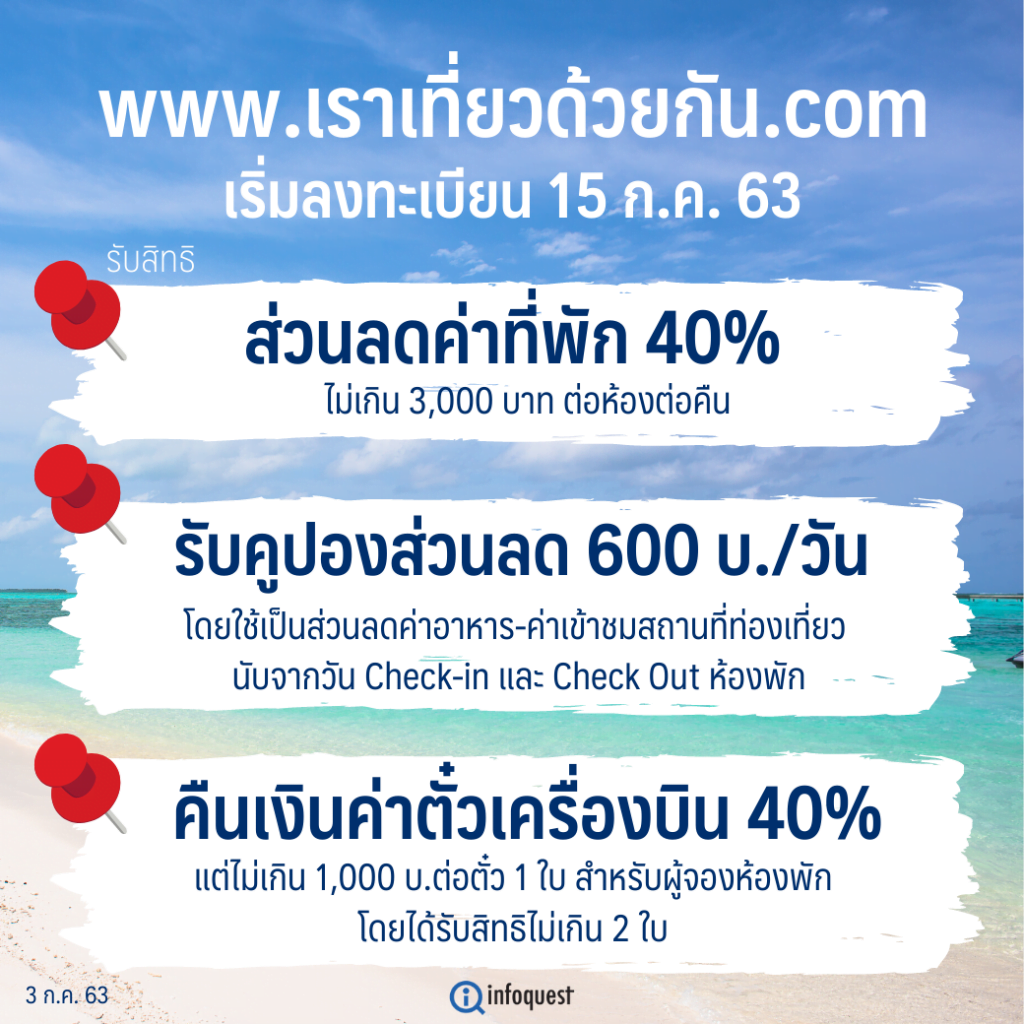 www.เราเที่ยวด้วยกัน.com
เริ่มลงทะเบียน 15 ก.ค. 63

รับสิทธิ

ส่วนลดค่าที่พัก 40%
ไม่เกิน 3,000 บาท ต่อห้องต่อคืน

รับคูปองส่วนลด 600 บ./วัน
โดยใช้เป็นส่วนลดค่าอาหาร-ค่าเข้าชมสถานที่ท่องเที่ยว นับจากวัน Check-in และ Check Out ห้องพัก

คืนเงินค่าตั๋วเครื่องบิน 40%
แต่ไม่เกิน 1,000 บ.ต่อตั๋ว 1 ใบ สำหรับผู้จองห้องพัก โดยได้รับสิทธิไม่เกิน 2 ใบ

3 ก.ค. 63

infoquest