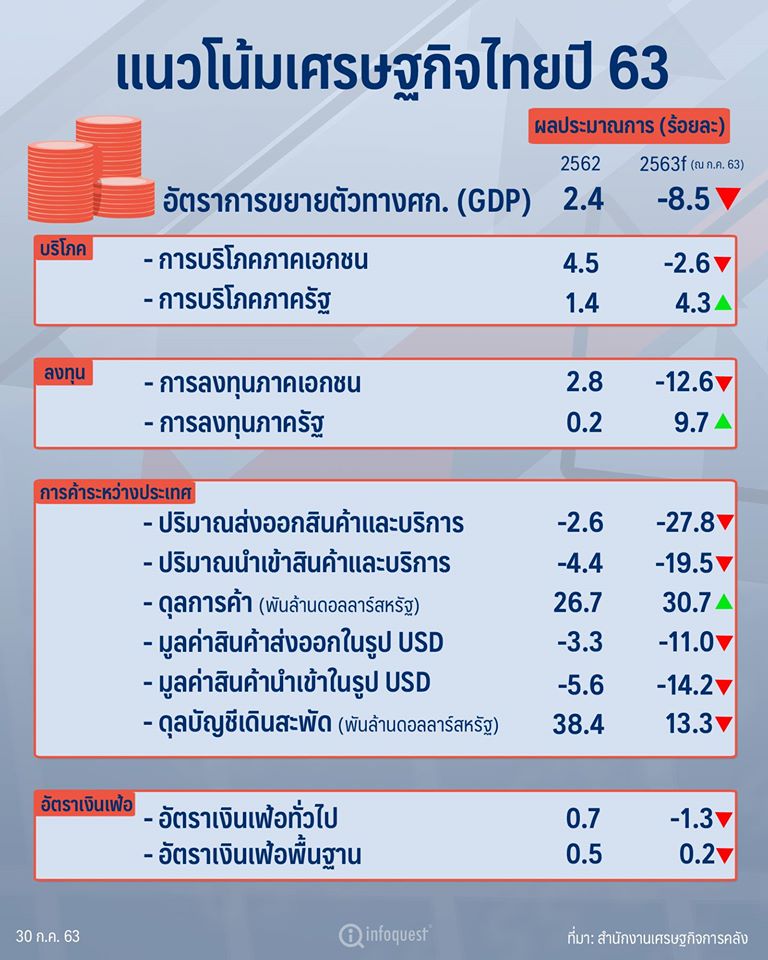 แนวโน้มเศรษฐกิจไทยปี 63

ผลประมาณการ (ร้อยละ)

| | 2562 | 2563f (ณ ก.ค. 63) |
|---|---|---|
| อัตราการขยายตัวทางศก. (GDP) | 2.4 | -8.5 |

บริโภค

| | | |
|---|---|---|
| - การบริโภคภาคเอกชน | 4.5 | -2.6 |
| - การบริโภคภาครัฐ | 1.4 | 4.3 |

ลงทุน

| | | |
|---|---|---|
| - การลงทุนภาคเอกชน | 2.8 | -12.6 |
| - การลงทุนภาครัฐ | 0.2 | 9.7 |

การค้าระหว่างประเทศ

| | | |
|---|---|---|
| - ปริมาณส่งออกสินค้าและบริการ | -2.6 | -27.8 |
| - ปริมาณนำเข้าสินค้าและบริการ | -4.4 | -19.5 |
| - ดุลการค้า (พันล้านดอลลาร์สหรัฐ) | 26.7 | 30.7 |
| - มูลค่าสินค้าส่งออกในรูป USD | -3.3 | -11.0 |
| - มูลค่าสินค้านำเข้าในรูป USD | -5.6 | -14.2 |
| - ดุลบัญชีเดินสะพัด (พันล้านดอลลาร์สหรัฐ) | 38.4 | 13.3 |

อัตราเงินเฟ้อ

| | | |
|---|---|---|
| - อัตราเงินเฟ้อทั่วไป | 0.7 | -1.3 |
| - อัตราเงินเฟ้อพื้นฐาน | 0.5 | 0.2 |

30 ก.ค. 63

infoquest

ที่มา: สำนักงานเศรษฐกิจการคลัง