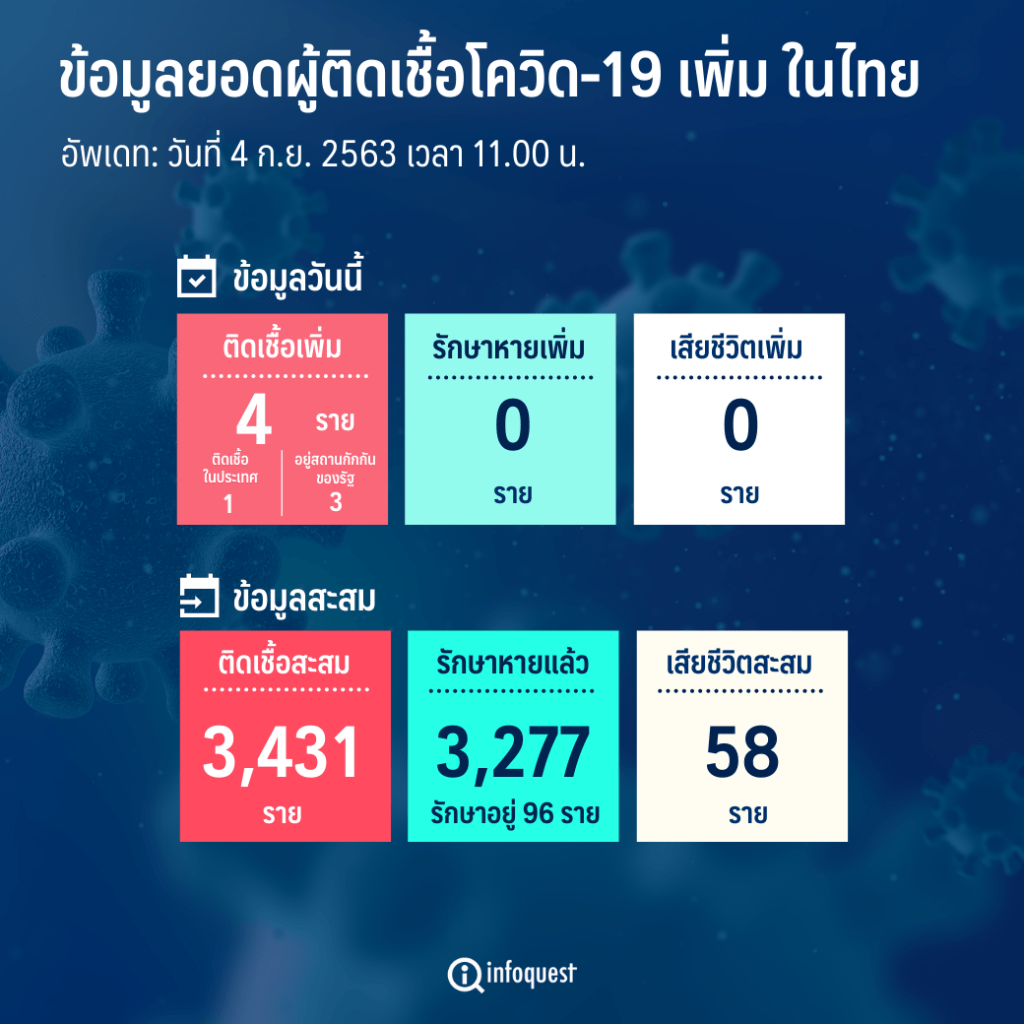 ข้อมูลยอดผู้ติดเชื้อโควิด-19 เพิ่ม ในไทย

อัพเดท: วันที่ 4 ก.ย. 2563 เวลา 11.00 น.

ข้อมูลวันนี้

ติดเชื้อเพิ่ม
4 ราย
ติดเชื้อในประเทศ 1
อยู่สถานกักกันของรัฐ 3

รักษาหายเพิ่ม
0
ราย

เสียชีวิตเพิ่ม
0
ราย

ข้อมูลสะสม

ติดเชื้อสะสม
3,431
ราย

รักษาหายแล้ว
3,277
รักษาอยู่ 96 ราย

เสียชีวิตสะสม
58
ราย

infoquest