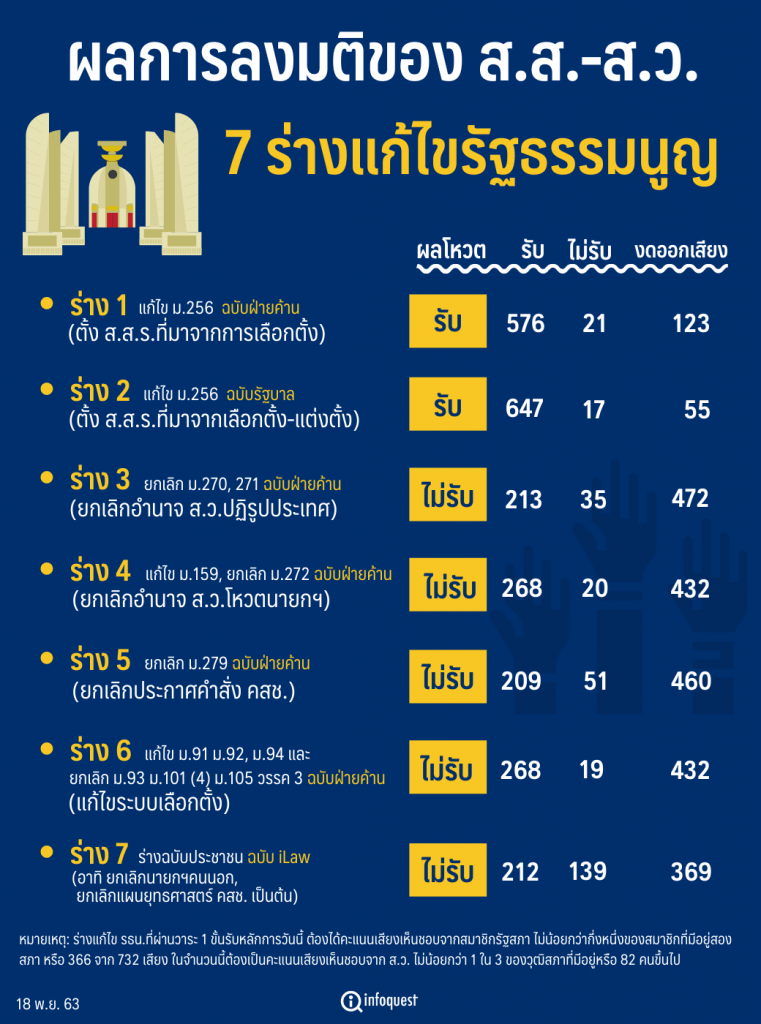 ผลการลงมติของ ส.ส.-ส.ว.

7 ร่างแก้ไขรัฐธรรมนูญ

| | ผลโหวต | รับ | ไม่รับ | งดออกเสียง |
|---|---|---|---|---|
| ร่าง 1 แก้ไข ม.256 ฉบับฝ่ายค้าน (ตั้ง ส.ส.ร.ที่มาจากการเลือกตั้ง) | รับ | 576 | 21 | 123 |
| ร่าง 2 แก้ไข ม.256 ฉบับรัฐบาล (ตั้ง ส.ส.ร.ที่มาจากเลือกตั้ง-แต่งตั้ง) | รับ | 647 | 17 | 55 |
| ร่าง 3 ยกเลิก ม.270, 271 ฉบับฝ่ายค้าน (ยกเลิกอำนาจ ส.ว.ปฏิรูปประเทศ) | ไม่รับ | 213 | 35 | 472 |
| ร่าง 4 แก้ไข ม.159, ยกเลิก ม.272 ฉบับฝ่ายค้าน (ยกเลิกอำนาจ ส.ว.โหวตนายกฯ) | ไม่รับ | 268 | 20 | 432 |
| ร่าง 5 ยกเลิก ม.279 ฉบับฝ่ายค้าน (ยกเลิกประกาศคำสั่ง คสช.) | ไม่รับ | 209 | 51 | 460 |
| ร่าง 6 แก้ไข ม.91 ม.92, ม.94 และ ยกเลิก ม.93 ม.101 (4) ม.105 วรรค 3 ฉบับฝ่ายค้าน (แก้ไขระบบเลือกตั้ง) | ไม่รับ | 268 | 19 | 432 |
| ร่าง 7 ร่างฉบับประชาชน ฉบับ iLaw (อาทิ ยกเลิกนายกฯคนนอก, ยกเลิกแผนยุทธศาสตร์ คสช. เป็นต้น) | ไม่รับ | 212 | 139 | 369 |

หมายเหตุ: ร่างแก้ไข รธน.ที่ผ่านวาระ 1 ขั้นรับหลักการวันนี้ ต้องได้คะแนนเสียงเห็นชอบจากสมาชิกรัฐสภา ไม่น้อยกว่ากึ่งหนึ่งของสมาชิกที่มีอยู่สองสภา หรือ 366 จาก 732 เสียง ในจำนวนนี้ต้องเป็นคะแนนเสียงเห็นชอบจาก ส.ว. ไม่น้อยกว่า 1 ใน 3 ของวุฒิสภาที่มีอยู่หรือ 82 คนขึ้นไป

18 พ.ย. 63

infoquest