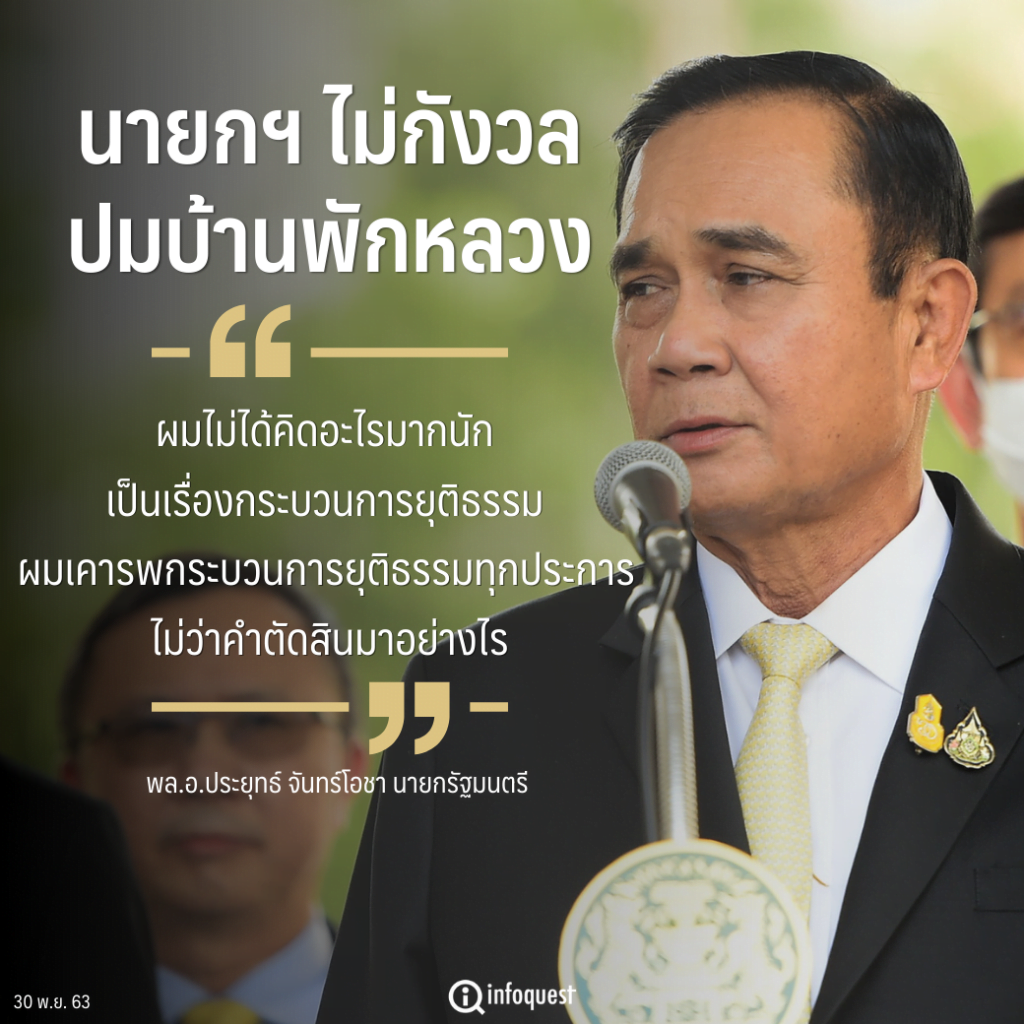 นายกฯ ไม่กังวล ปมบ้านพักหลวง

“

ผมไม่ได้คิดอะไรมากนัก
เป็นเรื่องกระบวนการยุติธรรม
ผมเคารพกระบวนการยุติธรรมทุกประการ
ไม่ว่าคำตัดสินมาอย่างไร

”

พล.อ.ประยุทธ์ จันทร์โอชา นายกรัฐมนตรี

30 พ.ย. 63

infoquest