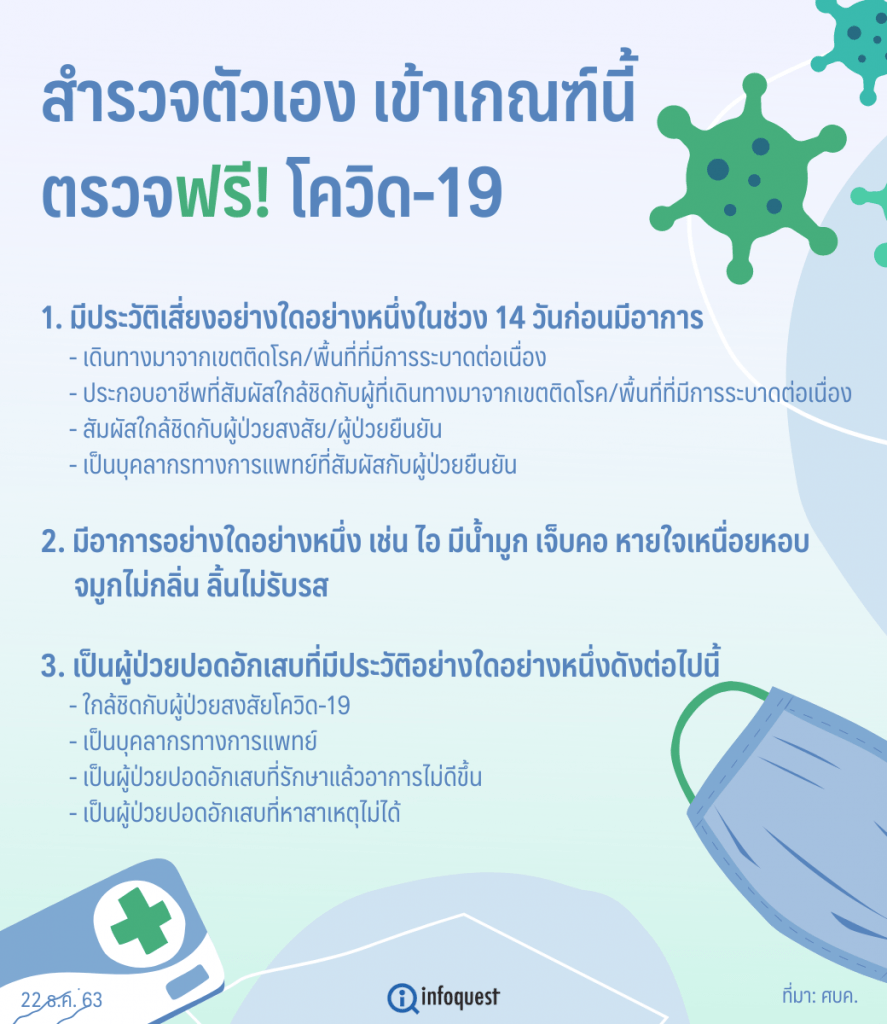 สำรวจตัวเอง เข้าเกณฑ์นี้
ตรวจฟรี! โควิด-19

1. มีประวัติเสี่ยงอย่างใดอย่างหนึ่งในช่วง 14 วันก่อนมีอาการ
- เดินทางมาจากเขตติดโรค/พื้นที่ที่มีการระบาดต่อเนื่อง
- ประกอบอาชีพที่สัมผัสใกล้ชิดกับผู้ที่เดินทางมาจากเขตติดโรค/พื้นที่ที่มีการระบาดต่อเนื่อง
- สัมผัสใกล้ชิดกับผู้ป่วยสงสัย/ผู้ป่วยยืนยัน
- เป็นบุคลากรทางการแพทย์ที่สัมผัสกับผู้ป่วยยืนยัน

2. มีอาการอย่างใดอย่างหนึ่ง เช่น ไอ มีน้ำมูก เจ็บคอ หายใจเหนื่อยหอบ จมูกไม่กลิ่น ลิ้นไม่รับรส

3. เป็นผู้ป่วยปอดอักเสบที่มีประวัติอย่างใดอย่างหนึ่งดังต่อไปนี้
- ใกล้ชิดกับผู้ป่วยสงสัยโควิด-19
- เป็นบุคลากรทางการแพทย์
- เป็นผู้ป่วยปอดอักเสบที่รักษาแล้วอาการไม่ดีขึ้น
- เป็นผู้ป่วยปอดอักเสบที่หาสาเหตุไม่ได้

22 ธ.ค. 63
infoquest
ที่มา: ศบค.