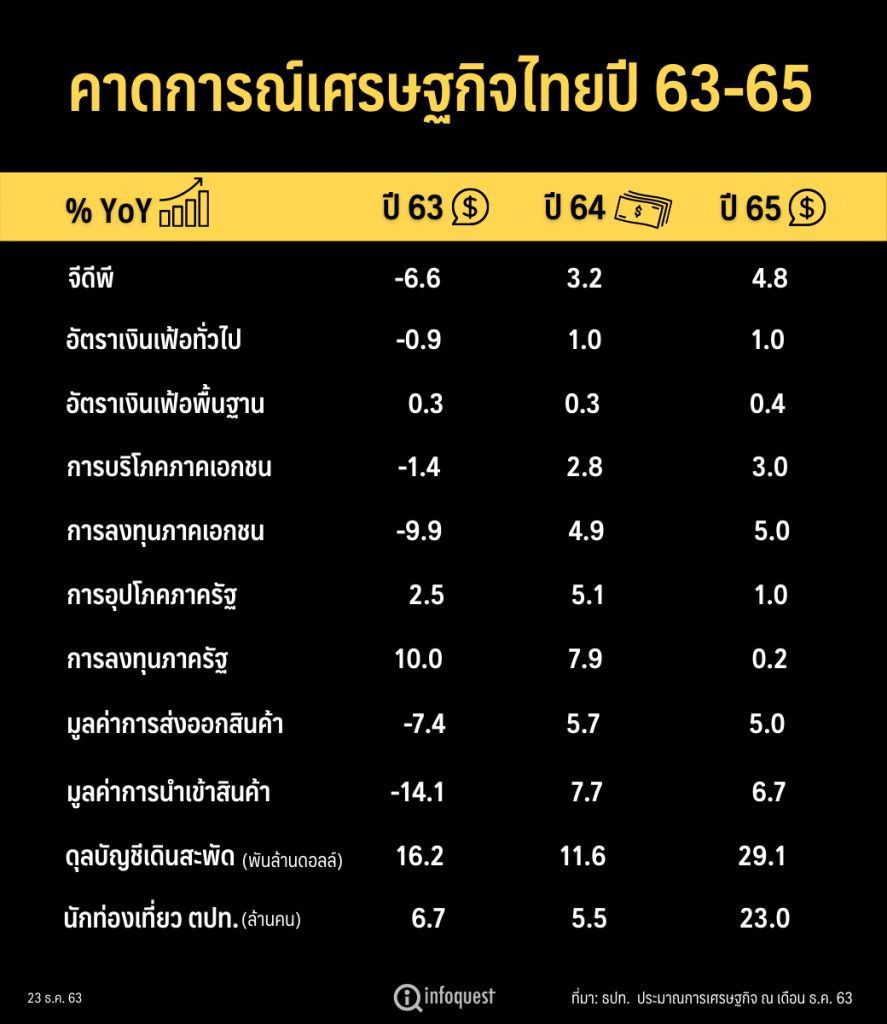 คาดการณ์เศรษฐกิจไทยปี 63-65

| % YoY | ปี 63 | ปี 64 | ปี 65 |
|---|---|---|---|
| จีดีพี | -6.6 | 3.2 | 4.8 |
| อัตราเงินเฟ้อทั่วไป | -0.9 | 1.0 | 1.0 |
| อัตราเงินเฟ้อพื้นฐาน | 0.3 | 0.3 | 0.4 |
| การบริโภคภาคเอกชน | -1.4 | 2.8 | 3.0 |
| การลงทุนภาคเอกชน | -9.9 | 4.9 | 5.0 |
| การอุปโภคภาครัฐ | 2.5 | 5.1 | 1.0 |
| การลงทุนภาครัฐ | 10.0 | 7.9 | 0.2 |
| มูลค่าการส่งออกสินค้า | -7.4 | 5.7 | 5.0 |
| มูลค่าการนำเข้าสินค้า | -14.1 | 7.7 | 6.7 |
| ดุลบัญชีเดินสะพัด (พันล้านดอลล์) | 16.2 | 11.6 | 29.1 |
| นักท่องเที่ยว ตปท. (ล้านคน) | 6.7 | 5.5 | 23.0 |

23 ธ.ค. 63

infoquest

ที่มา: ธปท. ประมาณการเศรษฐกิจ ณ เดือน ธ.ค. 63