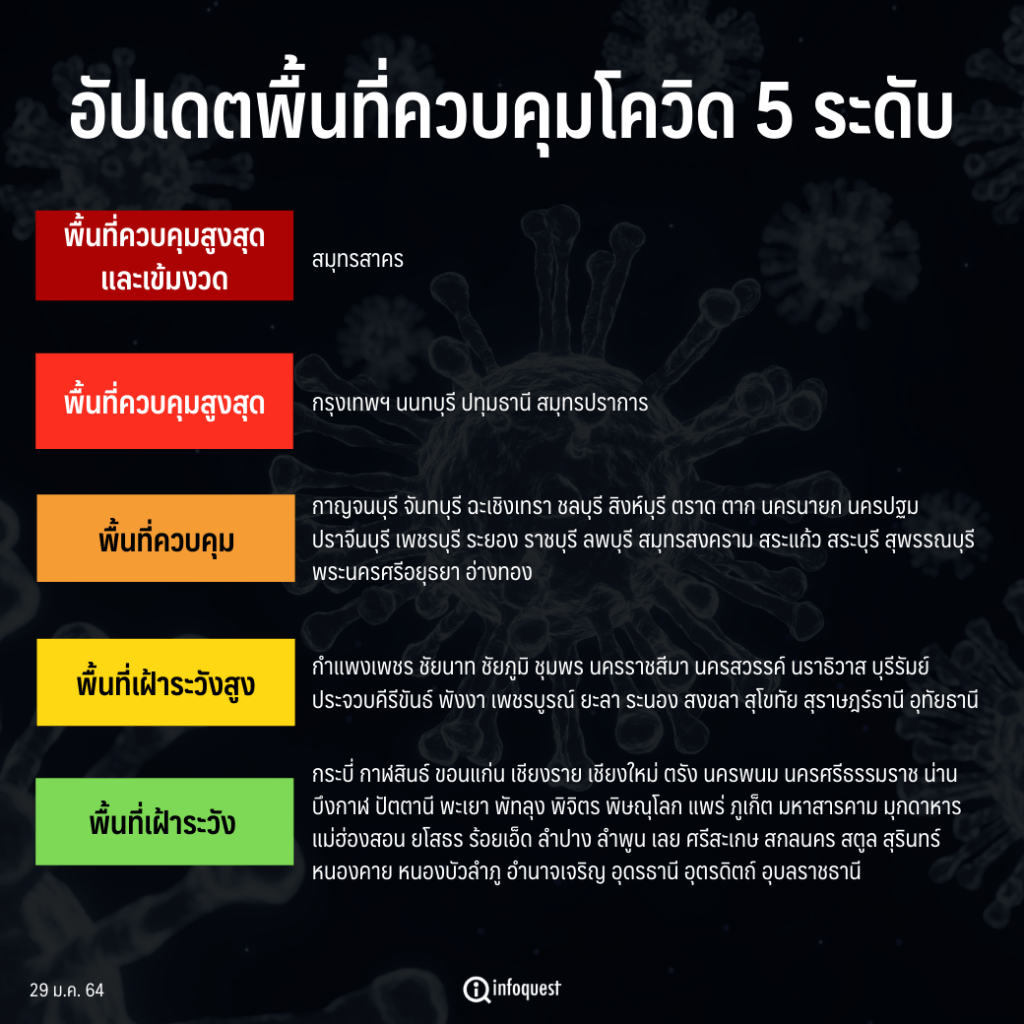 อัปเดตพื้นที่ควบคุมโควิด 5 ระดับ

พื้นที่ควบคุมสูงสุดและเข้มงวด

สมุทรสาคร

พื้นที่ควบคุมสูงสุด

กรุงเทพฯ นนทบุรี ปทุมธานี สมุทรปราการ

พื้นที่ควบคุม

กาญจนบุรี จันทบุรี ฉะเชิงเทรา ชลบุรี สิงห์บุรี ตราด ตาก นครนายก นครปฐม ปราจีนบุรี เพชรบุรี ระยอง ราชบุรี ลพบุรี สมุทรสงคราม สระแก้ว สระบุรี สุพรรณบุรี พระนครศรีอยุธยา อ่างทอง

พื้นที่เฝ้าระวังสูง

กำแพงเพชร ชัยนาท ชัยภูมิ ชุมพร นครราชสีมา นครสวรรค์ นราธิวาส บุรีรัมย์ ประจวบคีรีขันธ์ พังงา เพชรบูรณ์ ยะลา ระนอง สงขลา สุโขทัย สุราษฎร์ธานี อุทัยธานี

พื้นที่เฝ้าระวัง

กระบี่ กาฬสินธ์ ขอนแก่น เชียงราย เชียงใหม่ ตรัง นครพนม นครศรีธรรมราช น่าน บึงกาฬ ปัตตานี พะเยา พัทลุง พิจิตร พิษณุโลก แพร่ ภูเก็ต มหาสารคาม มุกดาหาร แม่ฮ่องสอน ยโสธร ร้อยเอ็ด ลำปาง ลำพูน เลย ศรีสะเกษ สกลนคร สตูล สุรินทร์ หนองคาย หนองบัวลำภู อำนาจเจริญ อุดรธานี อุตรดิตถ์ อุบลราชธานี

29 ม.ค. 64

infoquest