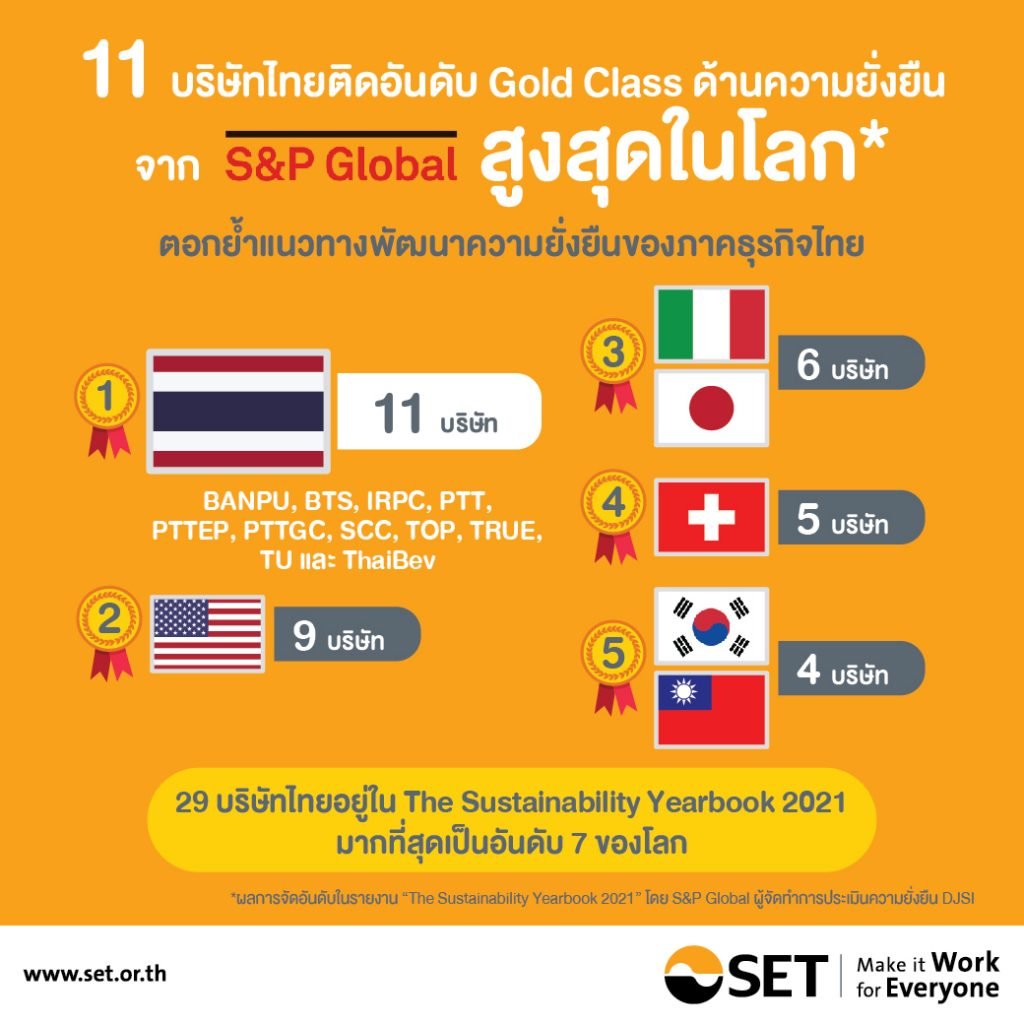 11 บริษัทไทยติดอันดับ Gold Class ด้านความยั่งยืน

จาก S&P Global สูงสุดในโลก*

ตอกย้ำแนวทางพัฒนาความยั่งยืนของภาคธุรกิจไทย

1

11 บริษัท

BANPU, BTS, IRPC, PTT, PTTEP, PTTGC, SCC, TOP, TRUE, TU และ ThaiBev

2

9 บริษัท

3

6 บริษัท

4

5 บริษัท

5

4 บริษัท

29 บริษัทไทยอยู่ใน The Sustainability Yearbook 2021 มากที่สุดเป็นอันดับ 7 ของโลก

*ผลการจัดอันดับในรายงาน "The Sustainability Yearbook 2021" โดย S&P Global ผู้จัดทำการประเมินความยั่งยืน DJSI

www.set.or.th

SET | Make it Work for Everyone