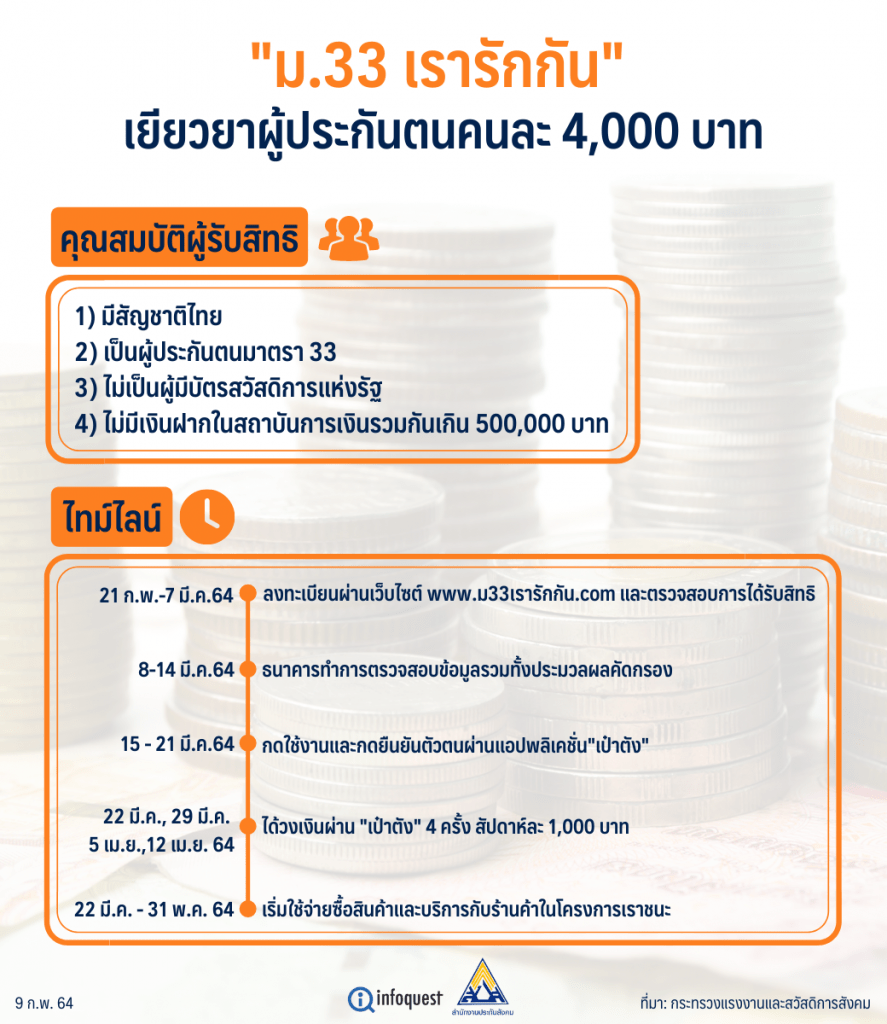 "ม.33 เรารักกัน"
เยียวยาผู้ประกันตนคนละ 4,000 บาท

คุณสมบัติผู้รับสิทธิ

1) มีสัญชาติไทย
2) เป็นผู้ประกันตนมาตรา 33
3) ไม่เป็นผู้มีบัตรสวัสดิการแห่งรัฐ
4) ไม่มีเงินฝากในสถาบันการเงินรวมกันเกิน 500,000 บาท

ไทม์ไลน์

21 ก.พ.-7 มี.ค.64 ลงทะเบียนผ่านเว็บไซต์ www.ม33เรารักกัน.com และตรวจสอบการได้รับสิทธิ

8-14 มี.ค.64 ธนาคารทำการตรวจสอบข้อมูลรวมทั้งประมวลผลคัดกรอง

15 - 21 มี.ค.64 กดใช้งานและกดยืนยันตัวตนผ่านแอปพลิเคชั่น"เป๋าตัง"

22 มี.ค., 29 มี.ค. 5 เม.ย.,12 เม.ย. 64 ได้วงเงินผ่าน "เป๋าตัง" 4 ครั้ง สัปดาห์ละ 1,000 บาท

22 มี.ค. - 31 พ.ค. 64 เริ่มใช้จ่ายซื้อสินค้าและบริการกับร้านค้าในโครงการเราชนะ

9 ก.พ. 64

infoquest

สำนักงานประกันสังคม

ที่มา: กระทรวงแรงงานและสวัสดิการสังคม