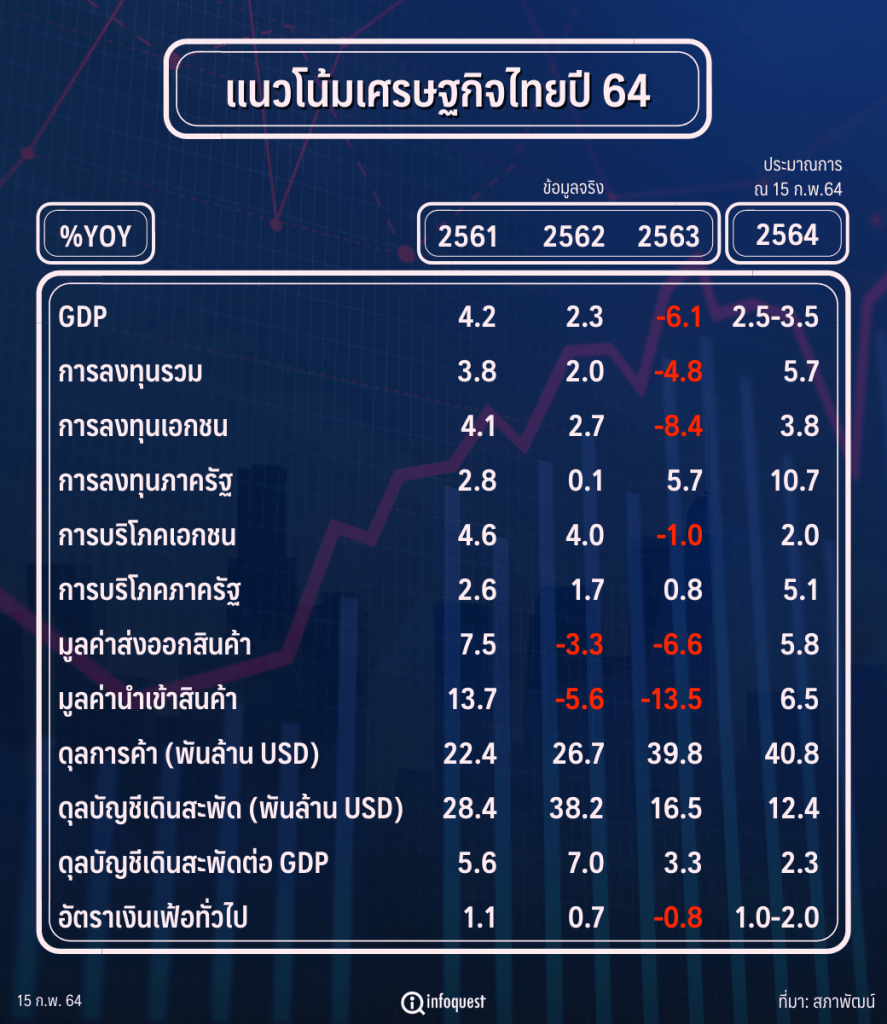 แนวโน้มเศรษฐกิจไทยปี 64

ข้อมูลจริง

ประมาณการ ณ 15 ก.พ.64

| %YOY | 2561 | 2562 | 2563 | 2564 |
|---|---|---|---|---|
| GDP | 4.2 | 2.3 | -6.1 | 2.5-3.5 |
| การลงทุนรวม | 3.8 | 2.0 | -4.8 | 5.7 |
| การลงทุนเอกชน | 4.1 | 2.7 | -8.4 | 3.8 |
| การลงทุนภาครัฐ | 2.8 | 0.1 | 5.7 | 10.7 |
| การบริโภคเอกชน | 4.6 | 4.0 | -1.0 | 2.0 |
| การบริโภคภาครัฐ | 2.6 | 1.7 | 0.8 | 5.1 |
| มูลค่าส่งออกสินค้า | 7.5 | -3.3 | -6.6 | 5.8 |
| มูลค่านำเข้าสินค้า | 13.7 | -5.6 | -13.5 | 6.5 |
| ดุลการค้า (พันล้าน USD) | 22.4 | 26.7 | 39.8 | 40.8 |
| ดุลบัญชีเดินสะพัด (พันล้าน USD) | 28.4 | 38.2 | 16.5 | 12.4 |
| ดุลบัญชีเดินสะพัดต่อ GDP | 5.6 | 7.0 | 3.3 | 2.3 |
| อัตราเงินเฟ้อทั่วไป | 1.1 | 0.7 | -0.8 | 1.0-2.0 |

15 ก.พ. 64

infoquest

ที่มา: สภาพัฒน์