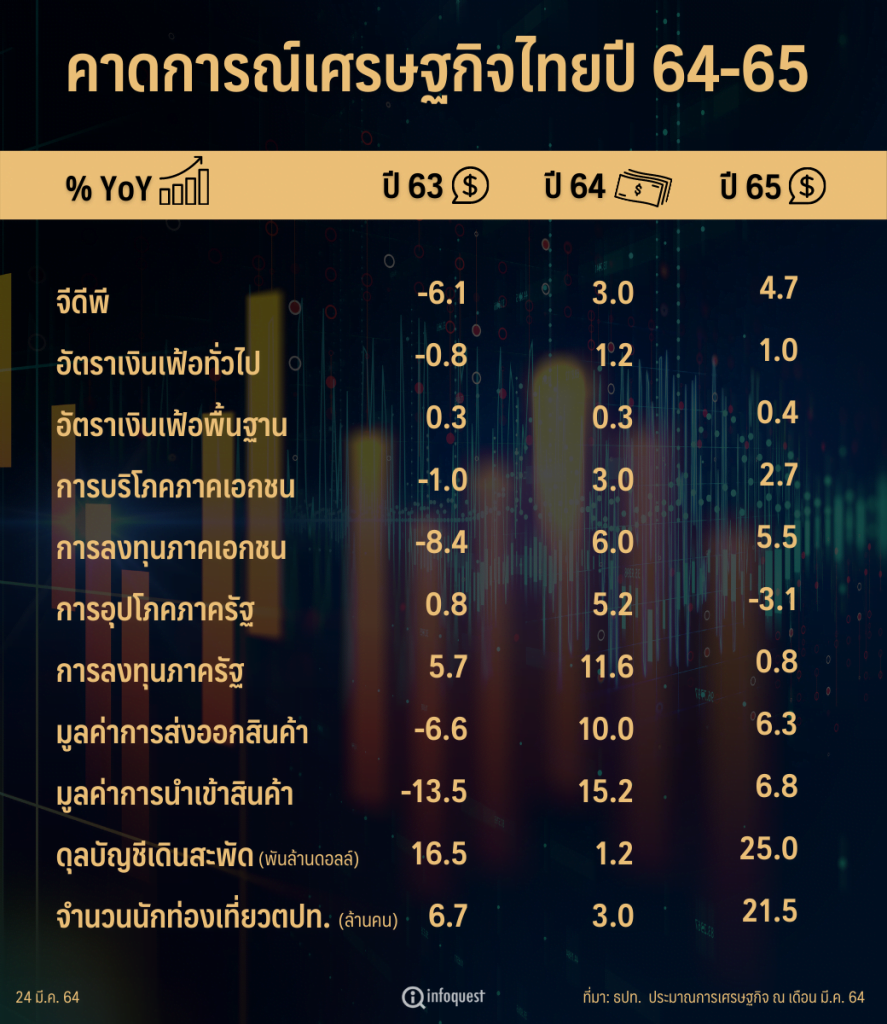 คาดการณ์เศรษฐกิจไทยปี 64-65

| % YoY | ปี 63 | ปี 64 | ปี 65 |
|---|---|---|---|
| จีดีพี | -6.1 | 3.0 | 4.7 |
| อัตราเงินเฟ้อทั่วไป | -0.8 | 1.2 | 1.0 |
| อัตราเงินเฟ้อพื้นฐาน | 0.3 | 0.3 | 0.4 |
| การบริโภคภาคเอกชน | -1.0 | 3.0 | 2.7 |
| การลงทุนภาคเอกชน | -8.4 | 6.0 | 5.5 |
| การอุปโภคภาครัฐ | 0.8 | 5.2 | -3.1 |
| การลงทุนภาครัฐ | 5.7 | 11.6 | 0.8 |
| มูลค่าการส่งออกสินค้า | -6.6 | 10.0 | 6.3 |
| มูลค่าการนำเข้าสินค้า | -13.5 | 15.2 | 6.8 |
| ดุลบัญชีเดินสะพัด (พันล้านดอลล์) | 16.5 | 1.2 | 25.0 |
| จำนวนนักท่องเที่ยวตปท. (ล้านคน) | 6.7 | 3.0 | 21.5 |

24 มี.ค. 64

infoquest

ที่มา: ธปท. ประมาณการเศรษฐกิจ ณ เดือน มี.ค. 64