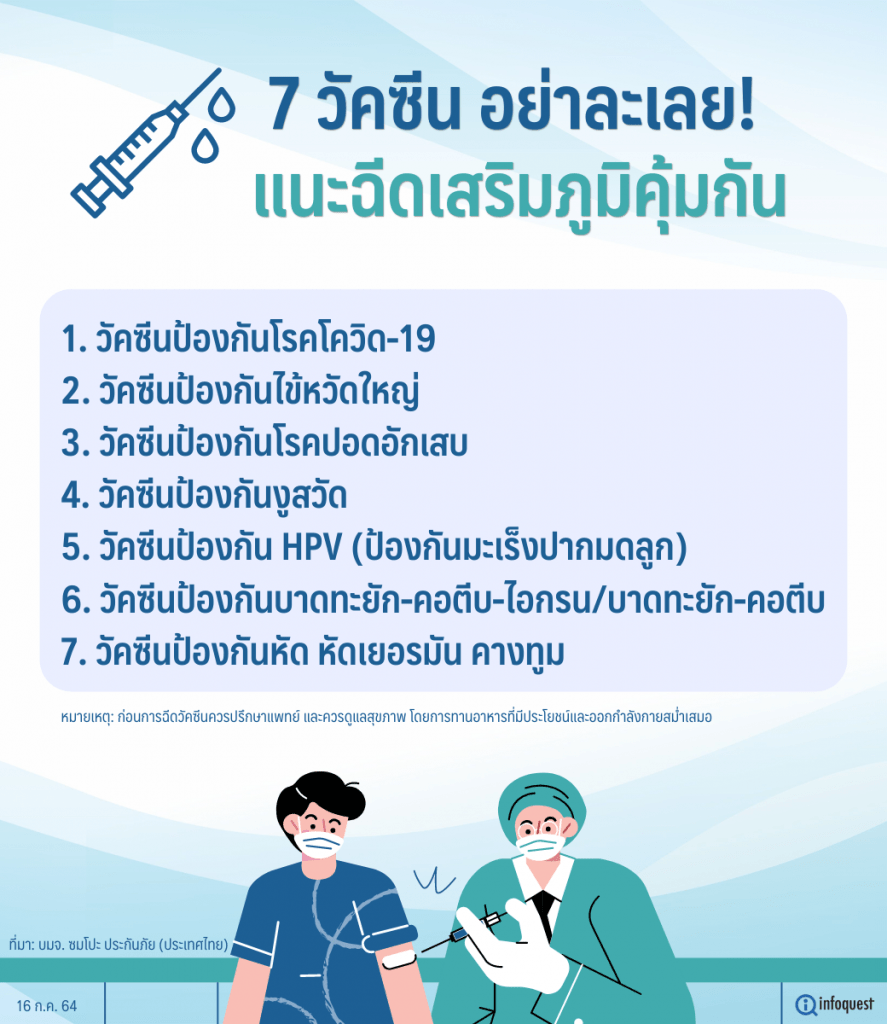 7 วัคซีน อย่าละเลย!
แนะฉีดเสริมภูมิคุ้มกัน

1. วัคซีนป้องกันโรคโควิด-19
2. วัคซีนป้องกันไข้หวัดใหญ่
3. วัคซีนป้องกันโรคปอดอักเสบ
4. วัคซีนป้องกันงูสวัด
5. วัคซีนป้องกัน HPV (ป้องกันมะเร็งปากมดลูก)
6. วัคซีนป้องกันบาดทะยัก-คอตีบ-ไอกรน/บาดทะยัก-คอตีบ
7. วัคซีนป้องกันหัด หัดเยอรมัน คางทูม

หมายเหตุ: ก่อนการฉีดวัคซีนควรปรึกษาแพทย์ และควรดูแลสุขภาพ โดยการทานอาหารที่มีประโยชน์และออกกำลังกายสม่ำเสมอ

ที่มา: บมจ. ซมโปะ ประกันภัย (ประเทศไทย)

16 ก.ค. 64

infoquest