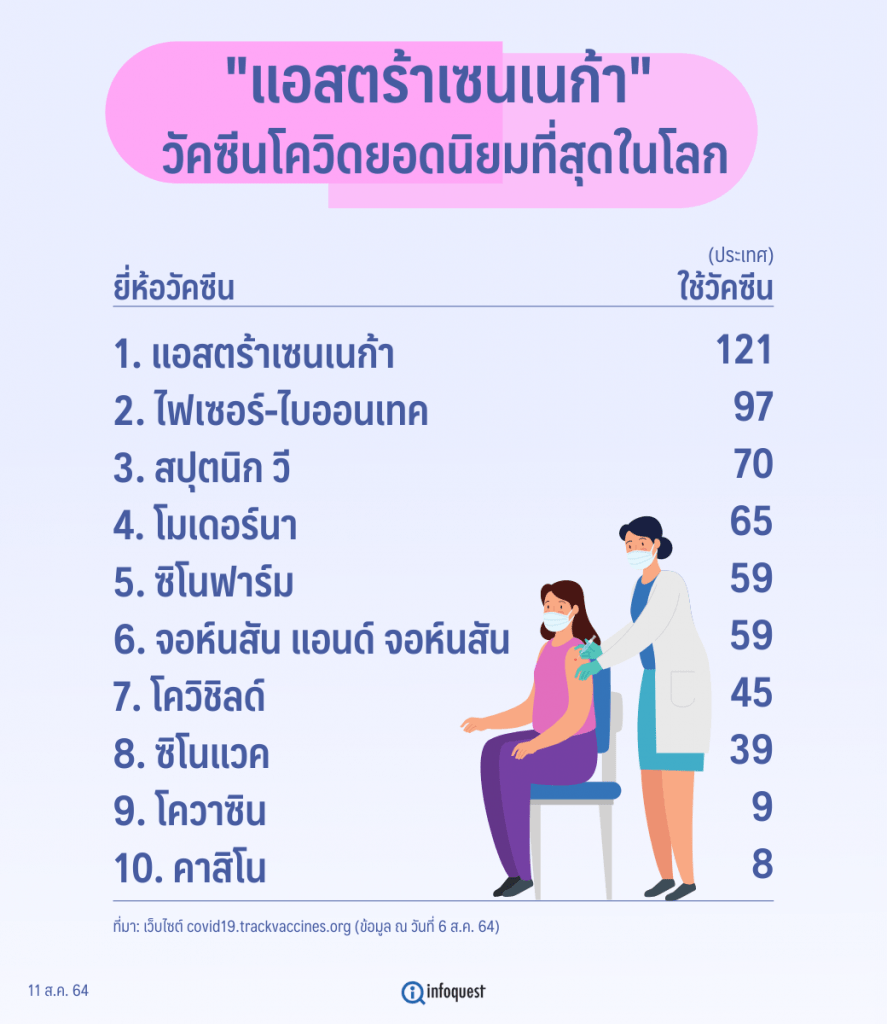 "แอสตร้าเซนเนก้า"
วัคซีนโควิดยอดนิยมที่สุดในโลก

| ยี่ห้อวัคซีน | (ประเทศ) ใช้วัคซีน |
|---|---|
| 1. แอสตร้าเซนเนก้า | 121 |
| 2. ไฟเซอร์-ไบออนเทค | 97 |
| 3. สปุตนิก วี | 70 |
| 4. โมเดอร์นา | 65 |
| 5. ซิโนฟาร์ม | 59 |
| 6. จอห์นสัน แอนด์ จอห์นสัน | 59 |
| 7. โควิชิลด์ | 45 |
| 8. ซิโนแวค | 39 |
| 9. โควาซิน | 9 |
| 10. คาสิโน | 8 |

ที่มา: เว็บไซต์ covid19.trackvaccines.org (ข้อมูล ณ วันที่ 6 ส.ค. 64)

11 ส.ค. 64

infoquest