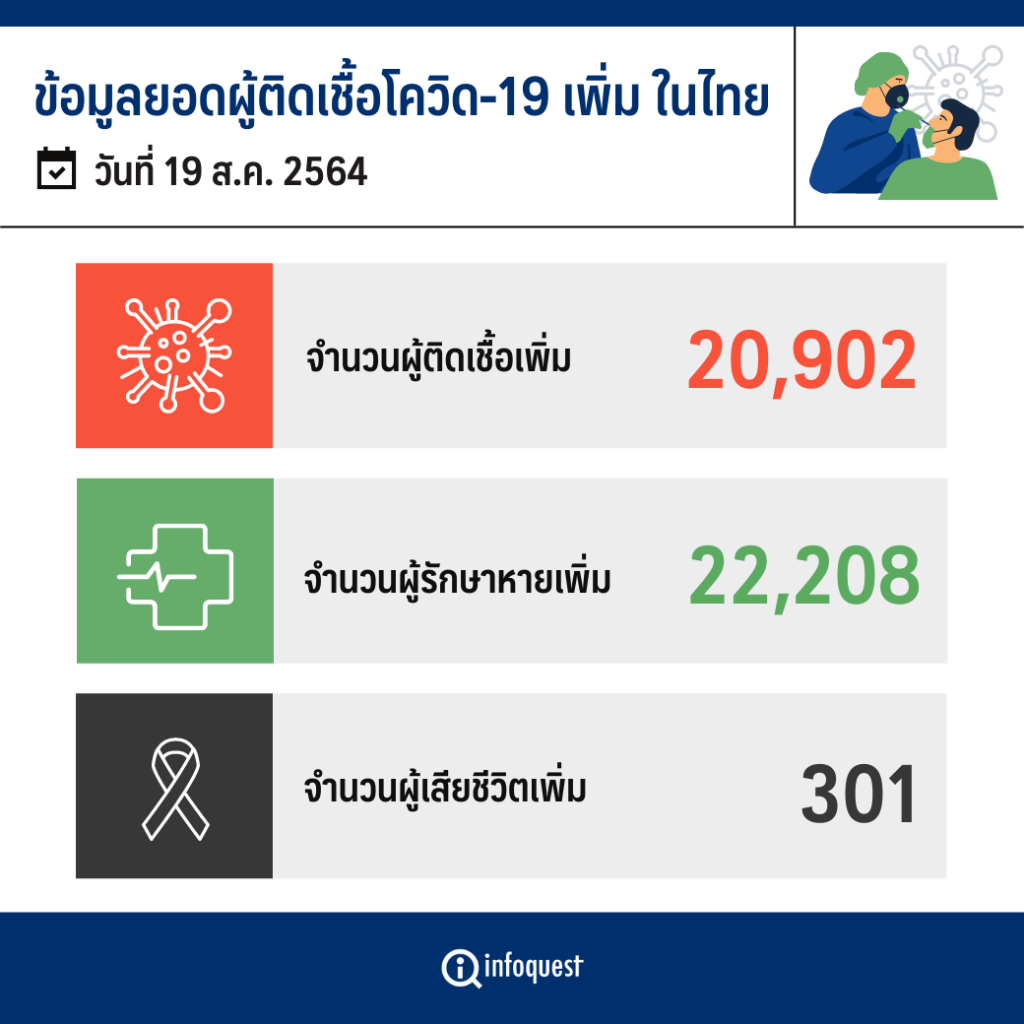 ข้อมูลยอดผู้ติดเชื้อโควิด-19 เพิ่ม ในไทย

วันที่ 19 ส.ค. 2564

จำนวนผู้ติดเชื้อเพิ่ม 20,902

จำนวนผู้รักษาหายเพิ่ม 22,208

จำนวนผู้เสียชีวิตเพิ่ม 301

infoquest