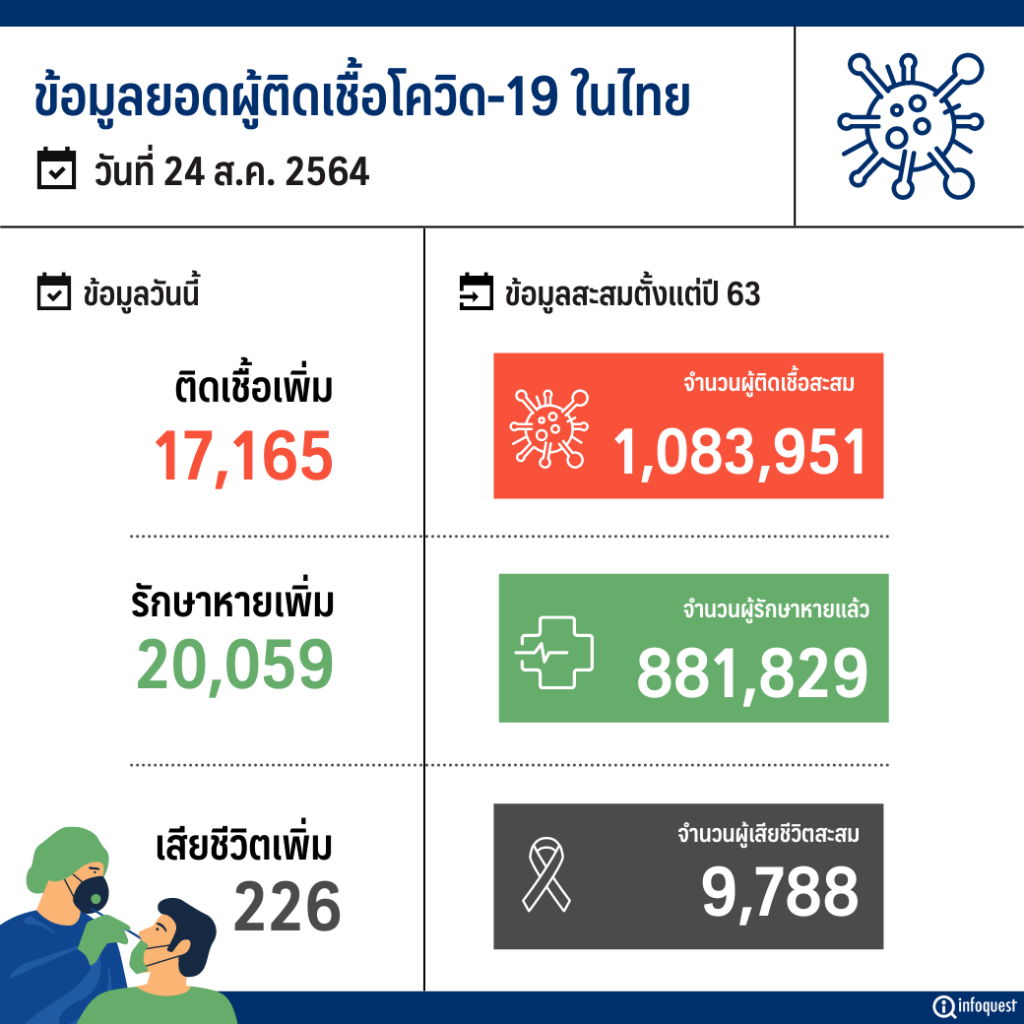 ข้อมูลยอดผู้ติดเชื้อโควิด-19 ในไทย

วันที่ 24 ส.ค. 2564

ข้อมูลวันนี้

ติดเชื้อเพิ่ม
17,165

รักษาหายเพิ่ม
20,059

เสียชีวิตเพิ่ม
226

ข้อมูลสะสมตั้งแต่ปี 63

จำนวนผู้ติดเชื้อสะสม
1,083,951

จำนวนผู้รักษาหายแล้ว
881,829

จำนวนผู้เสียชีวิตสะสม
9,788

infoquest