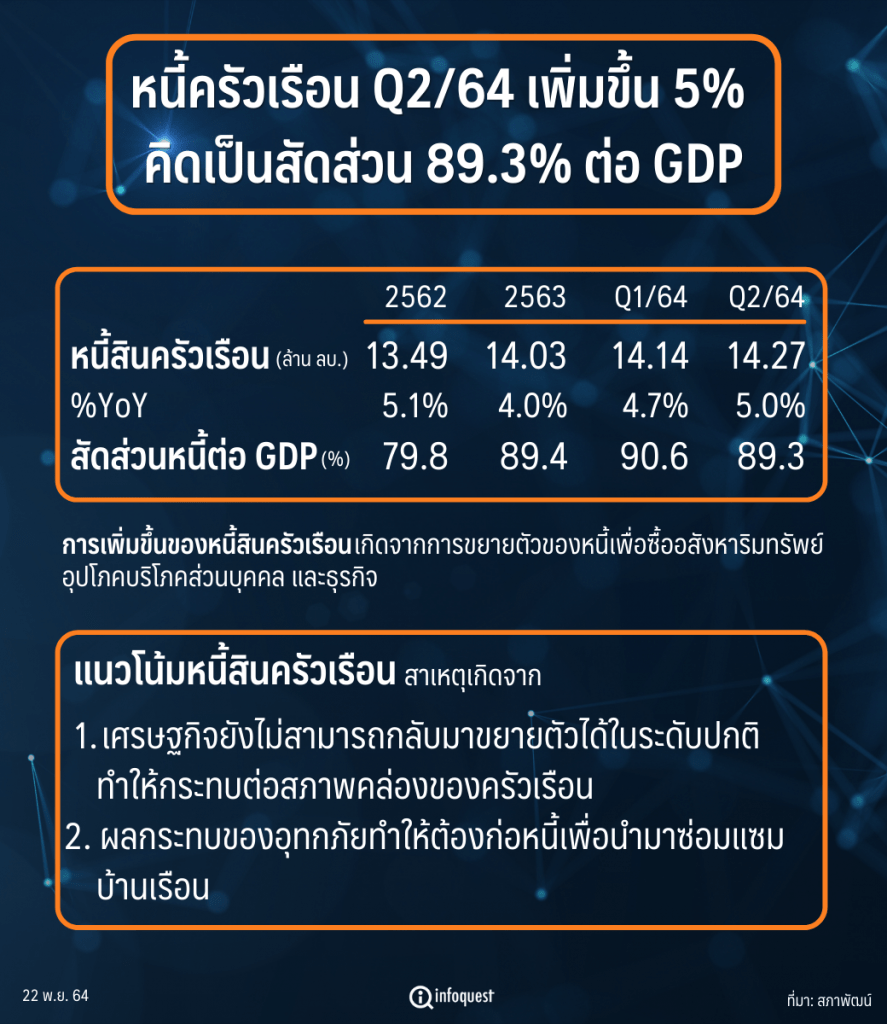 หนี้ครัวเรือน Q2/64 เพิ่มขึ้น 5%
คิดเป็นสัดส่วน 89.3% ต่อ GDP

| | 2562 | 2563 | Q1/64 | Q2/64 |
|---|---|---|---|---|
| หนี้สินครัวเรือน (ล้าน ลบ.) | 13.49 | 14.03 | 14.14 | 14.27 |
| %YoY | 5.1% | 4.0% | 4.7% | 5.0% |
| สัดส่วนหนี้ต่อ GDP (%) | 79.8 | 89.4 | 90.6 | 89.3 |

การเพิ่มขึ้นของหนี้สินครัวเรือน เกิดจากการขยายตัวของหนี้เพื่อซื้ออสังหาริมทรัพย์ อุปโภคบริโภคส่วนบุคคล และธุรกิจ

แนวโน้มหนี้สินครัวเรือน สาเหตุเกิดจาก

1. เศรษฐกิจยังไม่สามารถกลับมาขยายตัวได้ในระดับปกติ ทำให้กระทบต่อสภาพคล่องของครัวเรือน
2. ผลกระทบของอุทกภัยทำให้ต้องก่อหนี้เพื่อนำมาซ่อมแซมบ้านเรือน

22 พ.ย. 64
infoquest
ที่มา: สภาพัฒน์