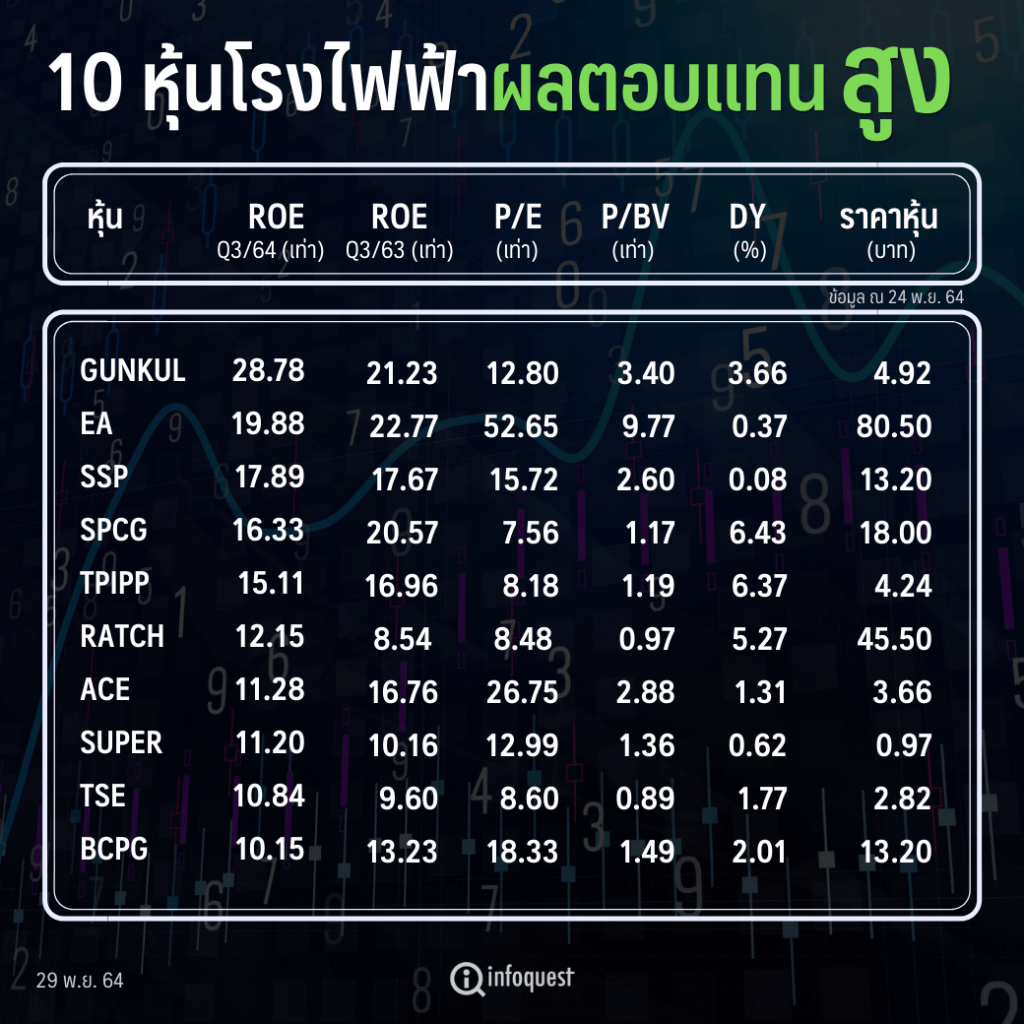 10 หุ้นโรงไฟฟ้าผลตอบแทน สูง

| หุ้น | ROE Q3/64 (เท่า) | ROE Q3/63 (เท่า) | P/E (เท่า) | P/BV (เท่า) | DY (%) | ราคาหุ้น (บาท) |
|---|---|---|---|---|---|---|
| GUNKUL | 28.78 | 21.23 | 12.80 | 3.40 | 3.66 | 4.92 |
| EA | 19.88 | 22.77 | 52.65 | 9.77 | 0.37 | 80.50 |
| SSP | 17.89 | 17.67 | 15.72 | 2.60 | 0.08 | 13.20 |
| SPCG | 16.33 | 20.57 | 7.56 | 1.17 | 6.43 | 18.00 |
| TPIPP | 15.11 | 16.96 | 8.18 | 1.19 | 6.37 | 4.24 |
| RATCH | 12.15 | 8.54 | 8.48 | 0.97 | 5.27 | 45.50 |
| ACE | 11.28 | 16.76 | 26.75 | 2.88 | 1.31 | 3.66 |
| SUPER | 11.20 | 10.16 | 12.99 | 1.36 | 0.62 | 0.97 |
| TSE | 10.84 | 9.60 | 8.60 | 0.89 | 1.77 | 2.82 |
| BCPG | 10.15 | 13.23 | 18.33 | 1.49 | 2.01 | 13.20 |

ข้อมูล ณ 24 พ.ย. 64

29 พ.ย. 64

infoquest