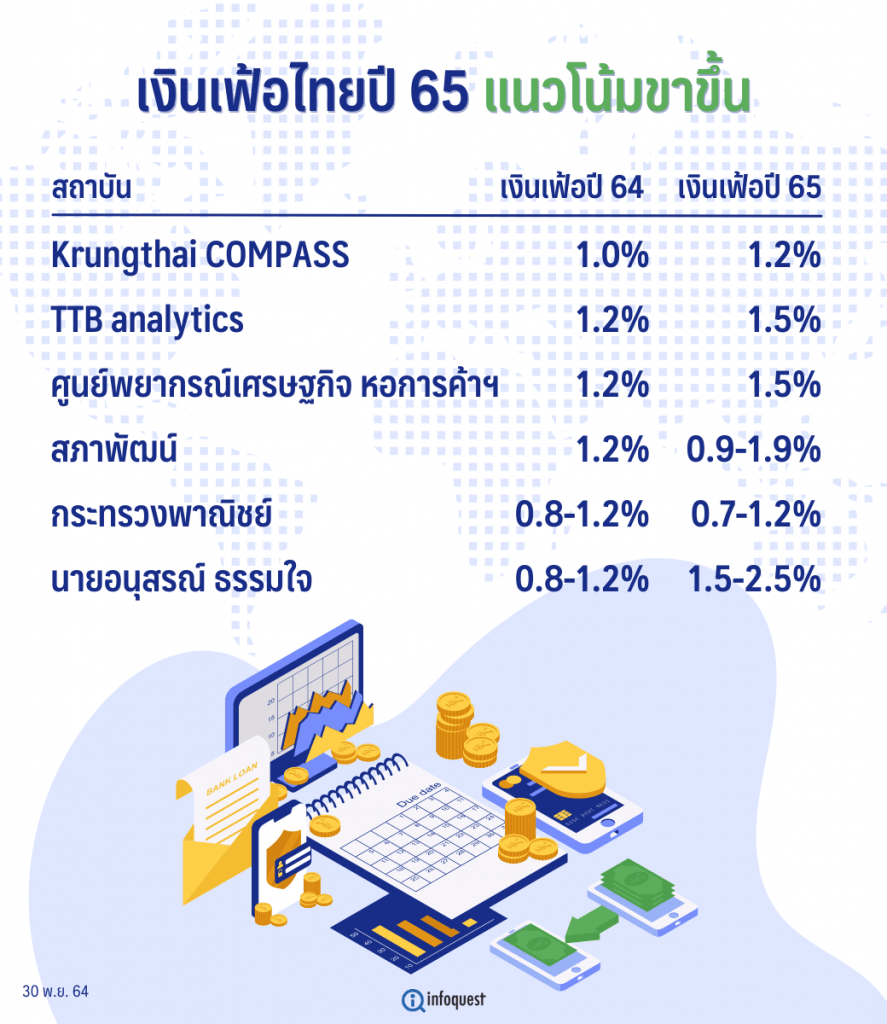 เงินเฟ้อไทยปี 65 แนวโน้มขาขึ้น

| สถาบัน | เงินเฟ้อปี 64 | เงินเฟ้อปี 65 |
|---|---|---|
| Krungthai COMPASS | 1.0% | 1.2% |
| TTB analytics | 1.2% | 1.5% |
| ศูนย์พยากรณ์เศรษฐกิจ หอการค้าฯ | 1.2% | 1.5% |
| สภาพัฒน์ | 1.2% | 0.9-1.9% |
| กระทรวงพาณิชย์ | 0.8-1.2% | 0.7-1.2% |
| นายอนุสรณ์ ธรรมใจ | 0.8-1.2% | 1.5-2.5% |

20
15
10
5
BANK LOAN
Due date
50
40
30
20
10

30 พ.ย. 64

infoquest