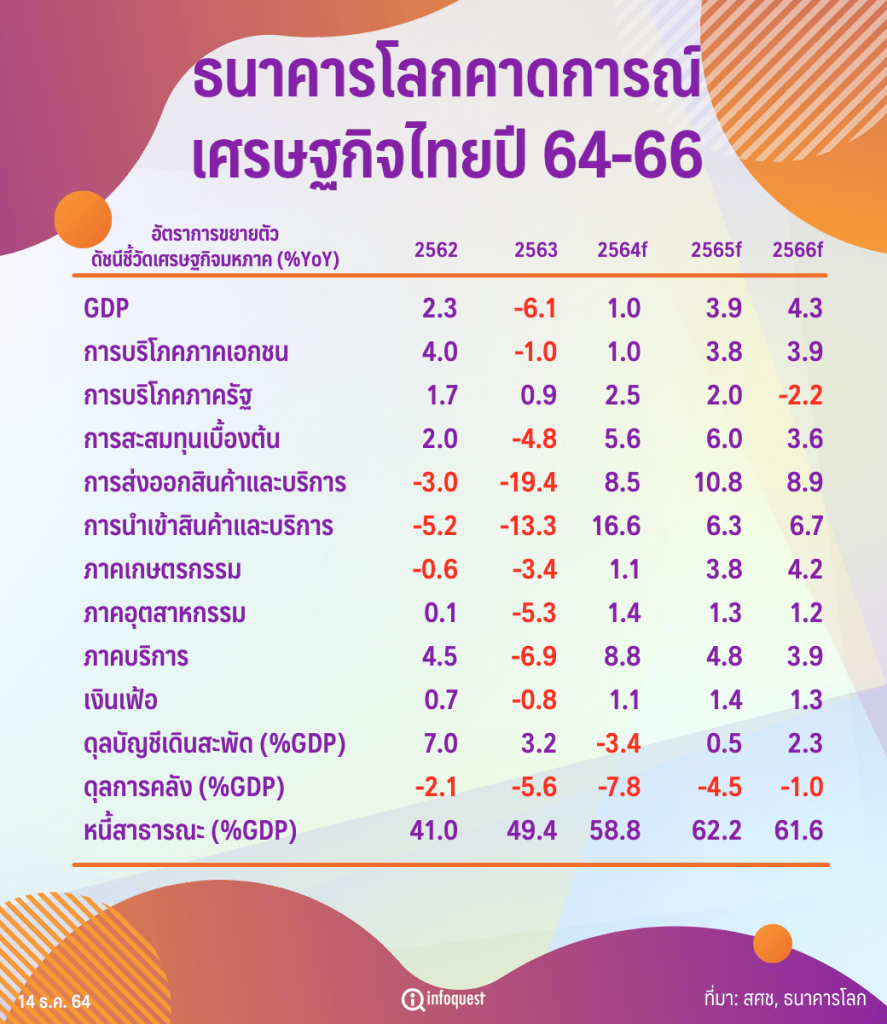 ธนาคารโลกคาดการณ์ เศรษฐกิจไทยปี 64-66

| อัตราการขยายตัว ดัชนีชี้วัดเศรษฐกิจมหภาค (%YoY) | 2562 | 2563 | 2564f | 2565f | 2566f |
|---|---|---|---|---|---|
| GDP | 2.3 | -6.1 | 1.0 | 3.9 | 4.3 |
| การบริโภคภาคเอกชน | 4.0 | -1.0 | 1.0 | 3.8 | 3.9 |
| การบริโภคภาครัฐ | 1.7 | 0.9 | 2.5 | 2.0 | -2.2 |
| การสะสมทุนเบื้องต้น | 2.0 | -4.8 | 5.6 | 6.0 | 3.6 |
| การส่งออกสินค้าและบริการ | -3.0 | -19.4 | 8.5 | 10.8 | 8.9 |
| การนำเข้าสินค้าและบริการ | -5.2 | -13.3 | 16.6 | 6.3 | 6.7 |
| ภาคเกษตรกรรม | -0.6 | -3.4 | 1.1 | 3.8 | 4.2 |
| ภาคอุตสาหกรรม | 0.1 | -5.3 | 1.4 | 1.3 | 1.2 |
| ภาคบริการ | 4.5 | -6.9 | 8.8 | 4.8 | 3.9 |
| เงินเฟ้อ | 0.7 | -0.8 | 1.1 | 1.4 | 1.3 |
| ดุลบัญชีเดินสะพัด (%GDP) | 7.0 | 3.2 | -3.4 | 0.5 | 2.3 |
| ดุลการคลัง (%GDP) | -2.1 | -5.6 | -7.8 | -4.5 | -1.0 |
| หนี้สาธารณะ (%GDP) | 41.0 | 49.4 | 58.8 | 62.2 | 61.6 |

14 ธ.ค. 64

infoquest

ที่มา: สศช, ธนาคารโลก