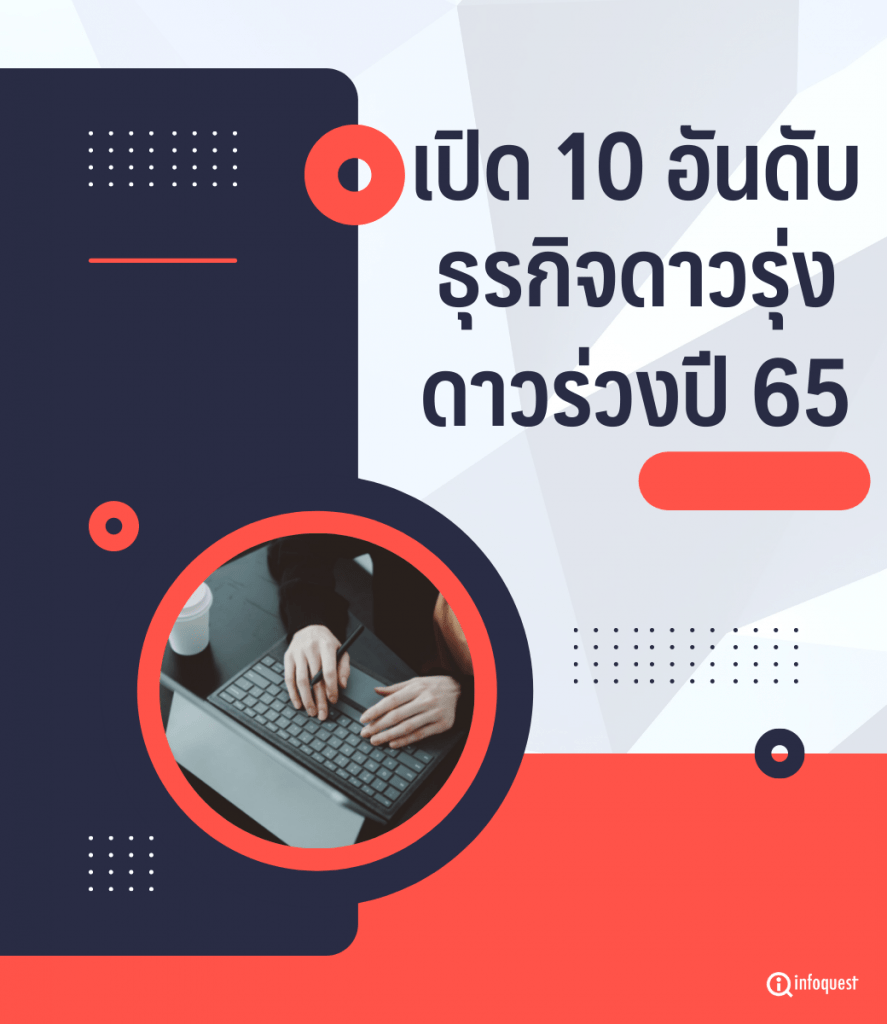 เปิด 10 อันดับ ธุรกิจดาวรุ่ง ดาวร่วงปี 65

infoquest