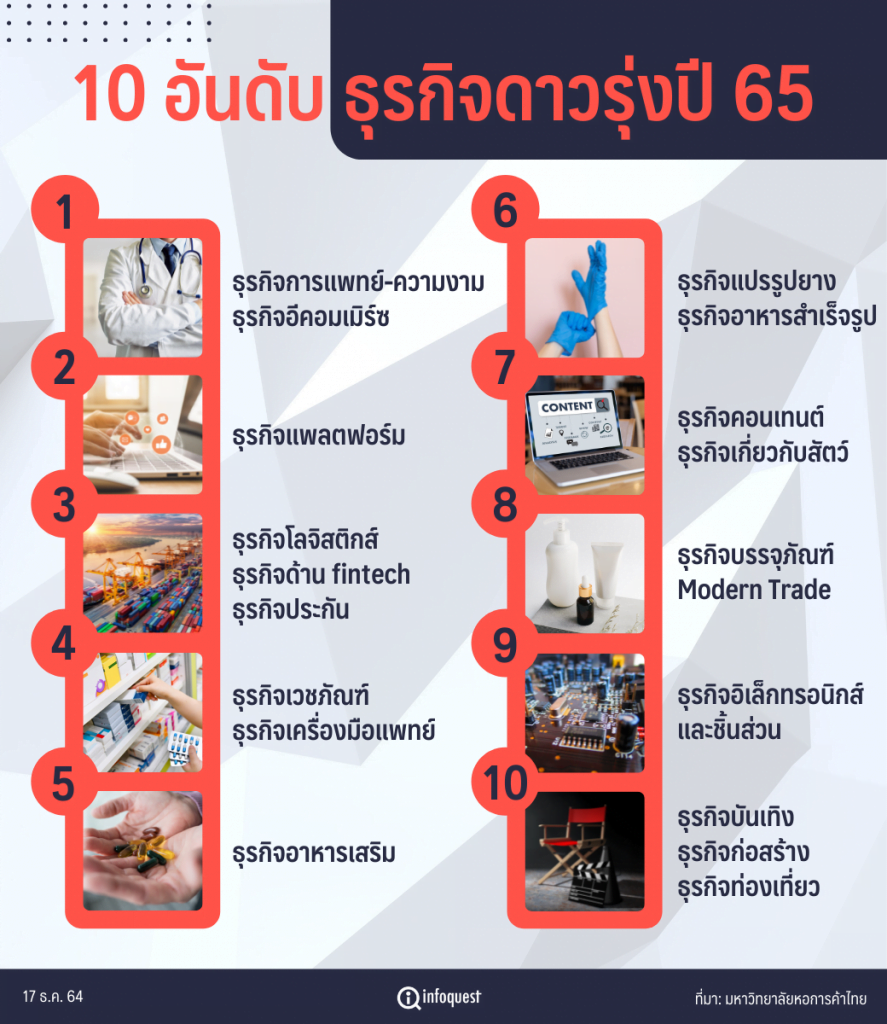 10 อันดับ ธุรกิจดาวรุ่งปี 65

1
ธุรกิจการแพทย์-ความงาม
ธุรกิจอีคอมเมิร์ซ

2
ธุรกิจแพลตฟอร์ม

3
ธุรกิจโลจิสติกส์
ธุรกิจด้าน fintech
ธุรกิจประกัน

4
ธุรกิจเวชภัณฑ์
ธุรกิจเครื่องมือแพทย์

5
ธุรกิจอาหารเสริม

6
ธุรกิจแปรรูปยาง
ธุรกิจอาหารสำเร็จรูป

7
CONTENT
ธุรกิจคอนเทนต์
ธุรกิจเกี่ยวกับสัตว์

8
ธุรกิจบรรจุภัณฑ์
Modern Trade

9
ธุรกิจอิเล็กทรอนิกส์
และชิ้นส่วน

10
ธุรกิจบันเทิง
ธุรกิจก่อสร้าง
ธุรกิจท่องเที่ยว

17 ธ.ค. 64
infoquest
ที่มา: มหาวิทยาลัยหอการค้าไทย