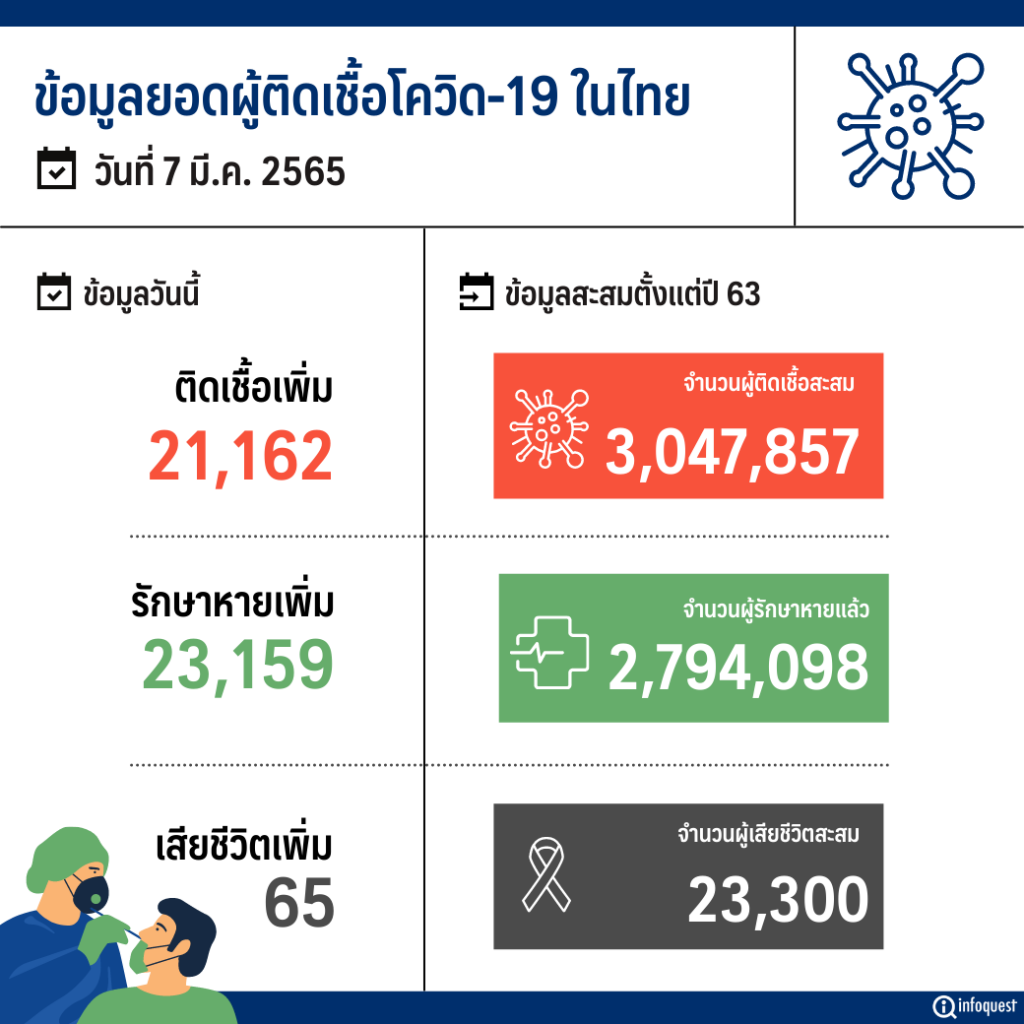 ข้อมูลยอดผู้ติดเชื้อโควิด-19 ในไทย

วันที่ 7 มี.ค. 2565

ข้อมูลวันนี้

ติดเชื้อเพิ่ม
21,162

รักษาหายเพิ่ม
23,159

เสียชีวิตเพิ่ม
65

ข้อมูลสะสมตั้งแต่ปี 63

จำนวนผู้ติดเชื้อสะสม
3,047,857

จำนวนผู้รักษาหายแล้ว
2,794,098

จำนวนผู้เสียชีวิตสะสม
23,300

infoquest