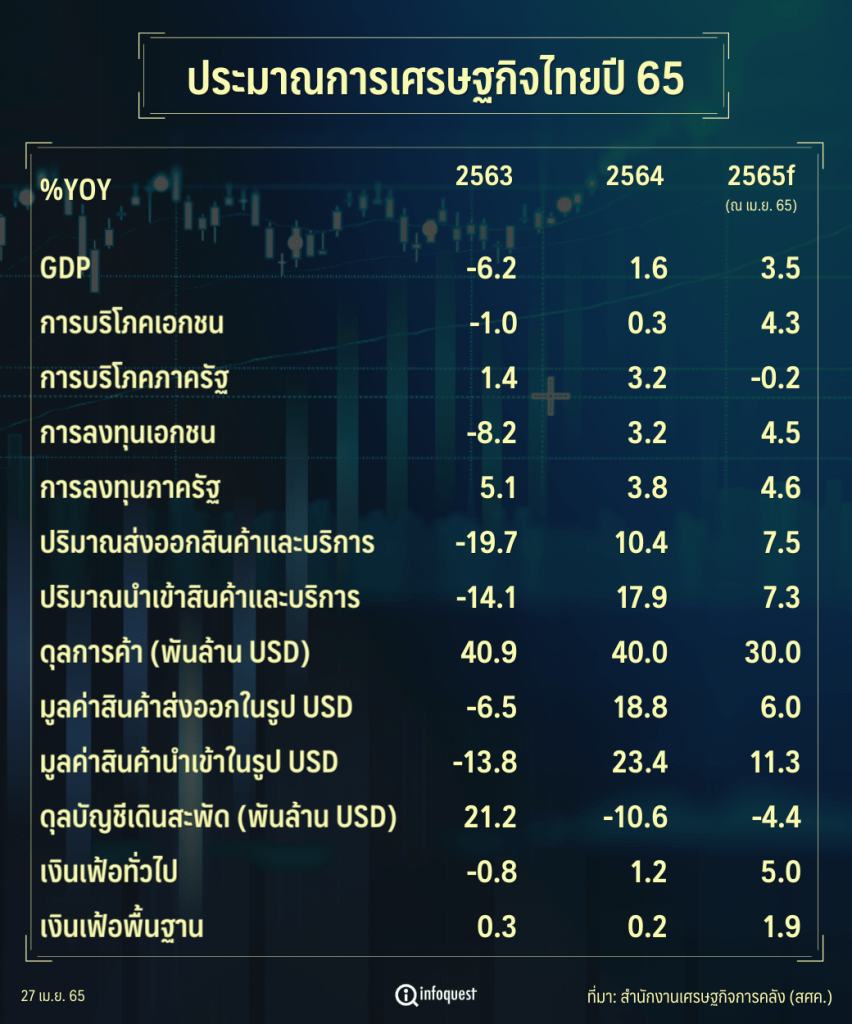 ประมาณการเศรษฐกิจไทยปี 65

| %YOY | 2563 | 2564 | 2565f (ณ เม.ย. 65) |
|---|---|---|---|
| GDP | -6.2 | 1.6 | 3.5 |
| การบริโภคเอกชน | -1.0 | 0.3 | 4.3 |
| การบริโภคภาครัฐ | 1.4 | 3.2 | -0.2 |
| การลงทุนเอกชน | -8.2 | 3.2 | 4.5 |
| การลงทุนภาครัฐ | 5.1 | 3.8 | 4.6 |
| ปริมาณส่งออกสินค้าและบริการ | -19.7 | 10.4 | 7.5 |
| ปริมาณนำเข้าสินค้าและบริการ | -14.1 | 17.9 | 7.3 |
| ดุลการค้า (พันล้าน USD) | 40.9 | 40.0 | 30.0 |
| มูลค่าสินค้าส่งออกในรูป USD | -6.5 | 18.8 | 6.0 |
| มูลค่าสินค้านำเข้าในรูป USD | -13.8 | 23.4 | 11.3 |
| ดุลบัญชีเดินสะพัด (พันล้าน USD) | 21.2 | -10.6 | -4.4 |
| เงินเฟ้อทั่วไป | -0.8 | 1.2 | 5.0 |
| เงินเฟ้อพื้นฐาน | 0.3 | 0.2 | 1.9 |

27 เม.ย. 65

infoquest

ที่มา: สำนักงานเศรษฐกิจการคลัง (สศค.)