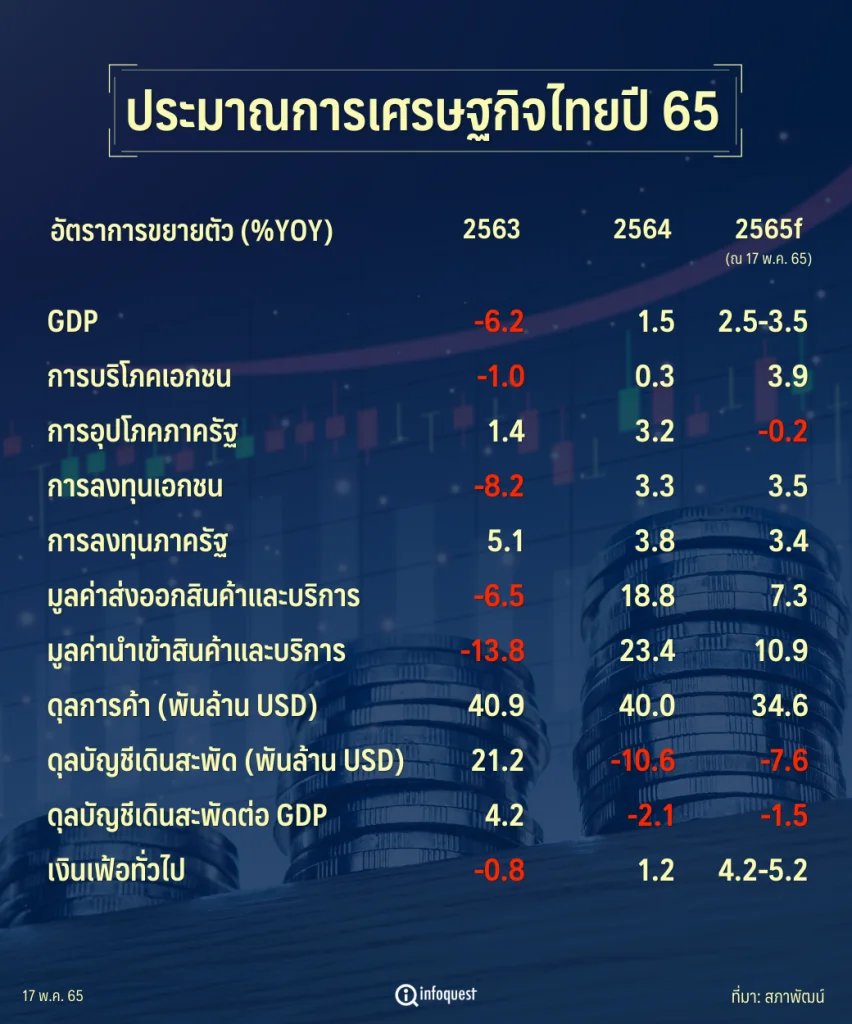 ประมาณการเศรษฐกิจไทยปี 65

| อัตราการขยายตัว (%YOY) | 2563 | 2564 | 2565f (ณ 17 พ.ค. 65) |
|---|---|---|---|
| GDP | -6.2 | 1.5 | 2.5-3.5 |
| การบริโภคเอกชน | -1.0 | 0.3 | 3.9 |
| การอุปโภคภาครัฐ | 1.4 | 3.2 | -0.2 |
| การลงทุนเอกชน | -8.2 | 3.3 | 3.5 |
| การลงทุนภาครัฐ | 5.1 | 3.8 | 3.4 |
| มูลค่าส่งออกสินค้าและบริการ | -6.5 | 18.8 | 7.3 |
| มูลค่านำเข้าสินค้าและบริการ | -13.8 | 23.4 | 10.9 |
| ดุลการค้า (พันล้าน USD) | 40.9 | 40.0 | 34.6 |
| ดุลบัญชีเดินสะพัด (พันล้าน USD) | 21.2 | -10.6 | -7.6 |
| ดุลบัญชีเดินสะพัดต่อ GDP | 4.2 | -2.1 | -1.5 |
| เงินเฟ้อทั่วไป | -0.8 | 1.2 | 4.2-5.2 |

17 พ.ค. 65

infoquest

ที่มา: สภาพัฒน์