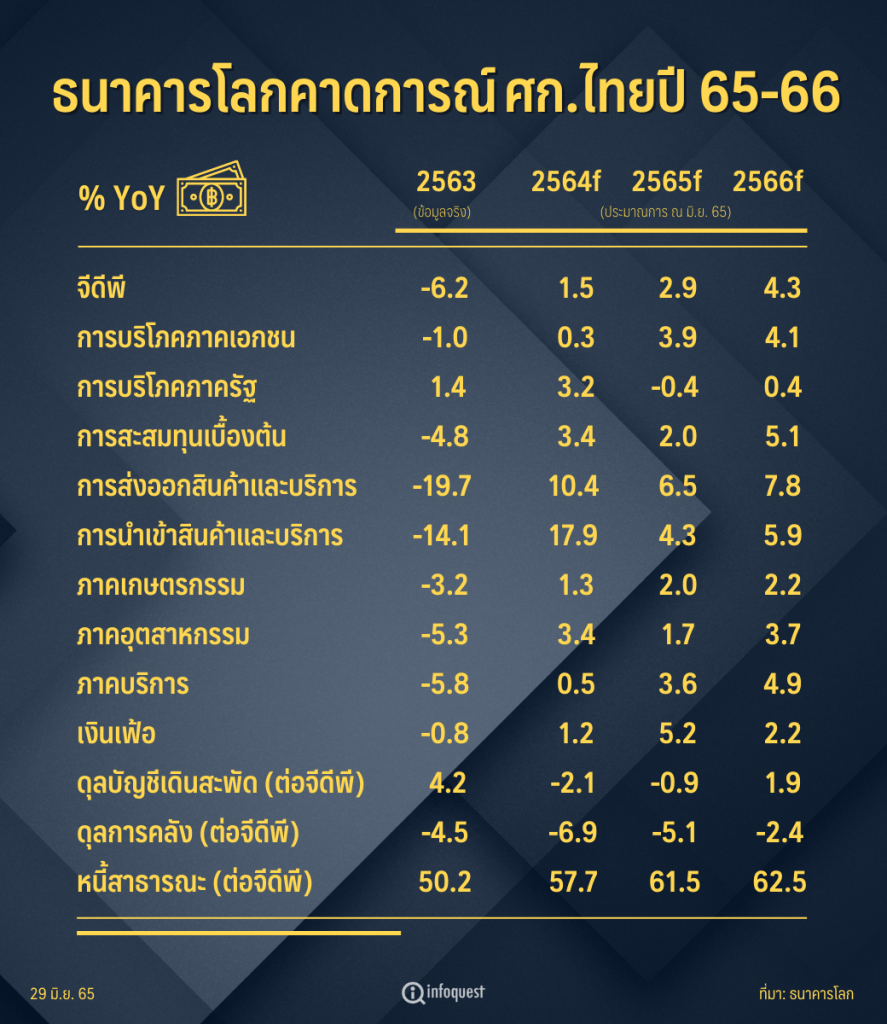 ธนาคารโลกคาดการณ์ ศก.ไทยปี 65-66

| % YoY | 2563 (ข้อมูลจริง) | 2564f | 2565f | 2566f |
|---|---|---|---|---|
| | | (ประมาณการ ณ มิ.ย. 65) | | |
| จีดีพี | -6.2 | 1.5 | 2.9 | 4.3 |
| การบริโภคภาคเอกชน | -1.0 | 0.3 | 3.9 | 4.1 |
| การบริโภคภาครัฐ | 1.4 | 3.2 | -0.4 | 0.4 |
| การสะสมทุนเบื้องต้น | -4.8 | 3.4 | 2.0 | 5.1 |
| การส่งออกสินค้าและบริการ | -19.7 | 10.4 | 6.5 | 7.8 |
| การนำเข้าสินค้าและบริการ | -14.1 | 17.9 | 4.3 | 5.9 |
| ภาคเกษตรกรรม | -3.2 | 1.3 | 2.0 | 2.2 |
| ภาคอุตสาหกรรม | -5.3 | 3.4 | 1.7 | 3.7 |
| ภาคบริการ | -5.8 | 0.5 | 3.6 | 4.9 |
| เงินเฟ้อ | -0.8 | 1.2 | 5.2 | 2.2 |
| ดุลบัญชีเดินสะพัด (ต่อจีดีพี) | 4.2 | -2.1 | -0.9 | 1.9 |
| ดุลการคลัง (ต่อจีดีพี) | -4.5 | -6.9 | -5.1 | -2.4 |
| หนี้สาธารณะ (ต่อจีดีพี) | 50.2 | 57.7 | 61.5 | 62.5 |

29 มิ.ย. 65

infoquest

ที่มา: ธนาคารโลก