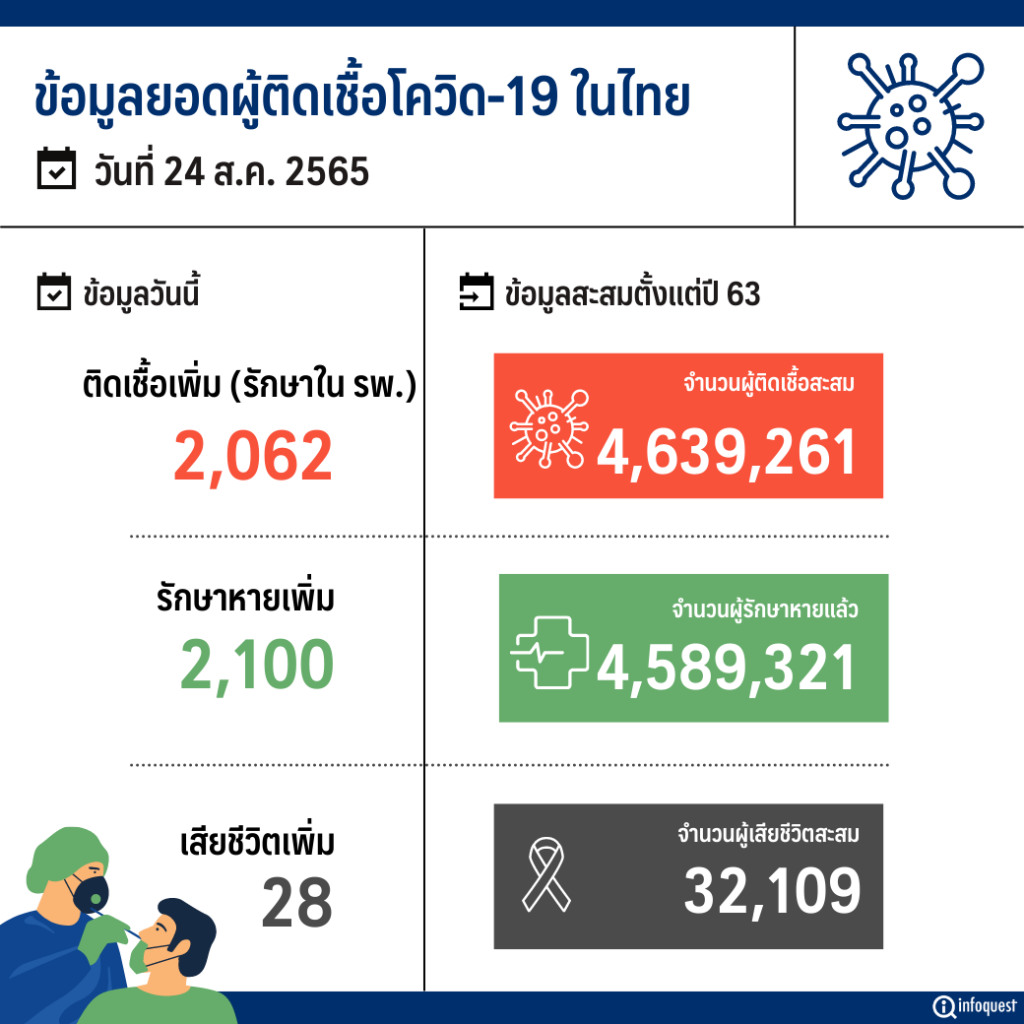 ข้อมูลยอดผู้ติดเชื้อโควิด-19 ในไทย

วันที่ 24 ส.ค. 2565

ข้อมูลวันนี้

ติดเชื้อเพิ่ม (รักษาใน รพ.)

2,062

รักษาหายเพิ่ม

2,100

เสียชีวิตเพิ่ม

28

ข้อมูลสะสมตั้งแต่ปี 63

จำนวนผู้ติดเชื้อสะสม

4,639,261

จำนวนผู้รักษาหายแล้ว

4,589,321

จำนวนผู้เสียชีวิตสะสม

32,109

infoquest