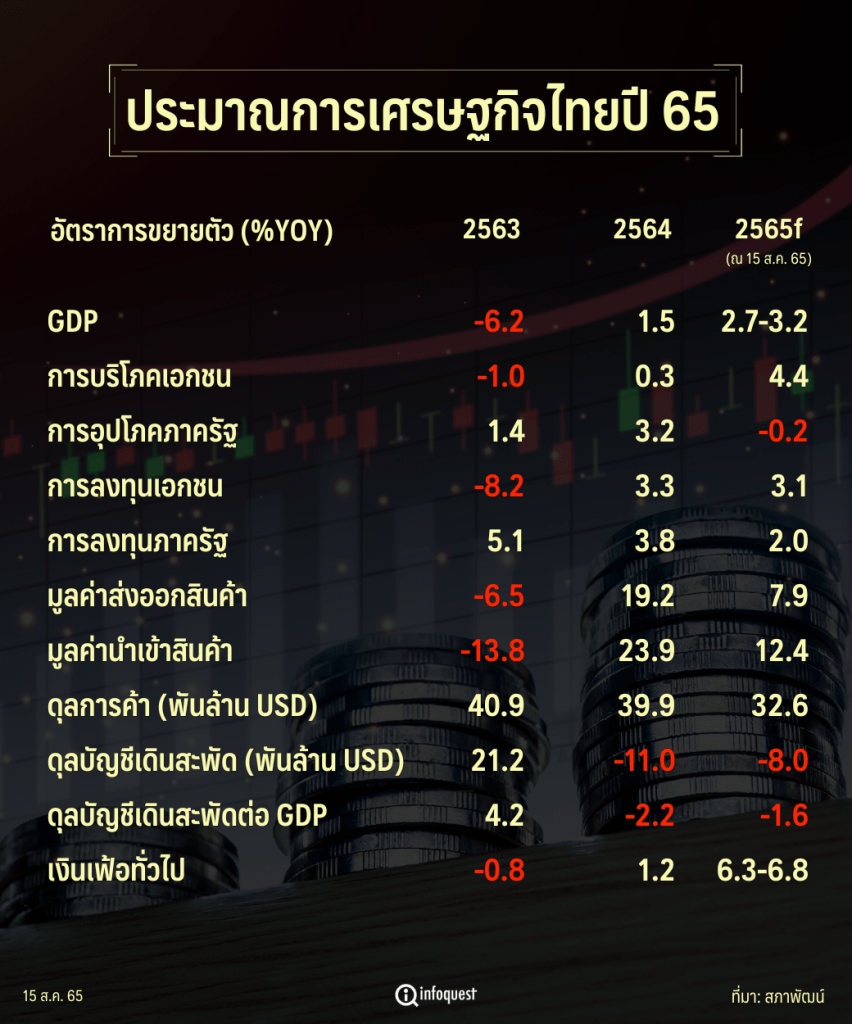 ประมาณการเศรษฐกิจไทยปี 65

| อัตราการขยายตัว (%YOY) | 2563 | 2564 | 2565f (ณ 15 ส.ค. 65) |
|---|---|---|---|
| GDP | -6.2 | 1.5 | 2.7-3.2 |
| การบริโภคเอกชน | -1.0 | 0.3 | 4.4 |
| การอุปโภคภาครัฐ | 1.4 | 3.2 | -0.2 |
| การลงทุนเอกชน | -8.2 | 3.3 | 3.1 |
| การลงทุนภาครัฐ | 5.1 | 3.8 | 2.0 |
| มูลค่าส่งออกสินค้า | -6.5 | 19.2 | 7.9 |
| มูลค่านำเข้าสินค้า | -13.8 | 23.9 | 12.4 |
| ดุลการค้า (พันล้าน USD) | 40.9 | 39.9 | 32.6 |
| ดุลบัญชีเดินสะพัด (พันล้าน USD) | 21.2 | -11.0 | -8.0 |
| ดุลบัญชีเดินสะพัดต่อ GDP | 4.2 | -2.2 | -1.6 |
| เงินเฟ้อทั่วไป | -0.8 | 1.2 | 6.3-6.8 |

15 ส.ค. 65

infoquest

ที่มา: สภาพัฒน์