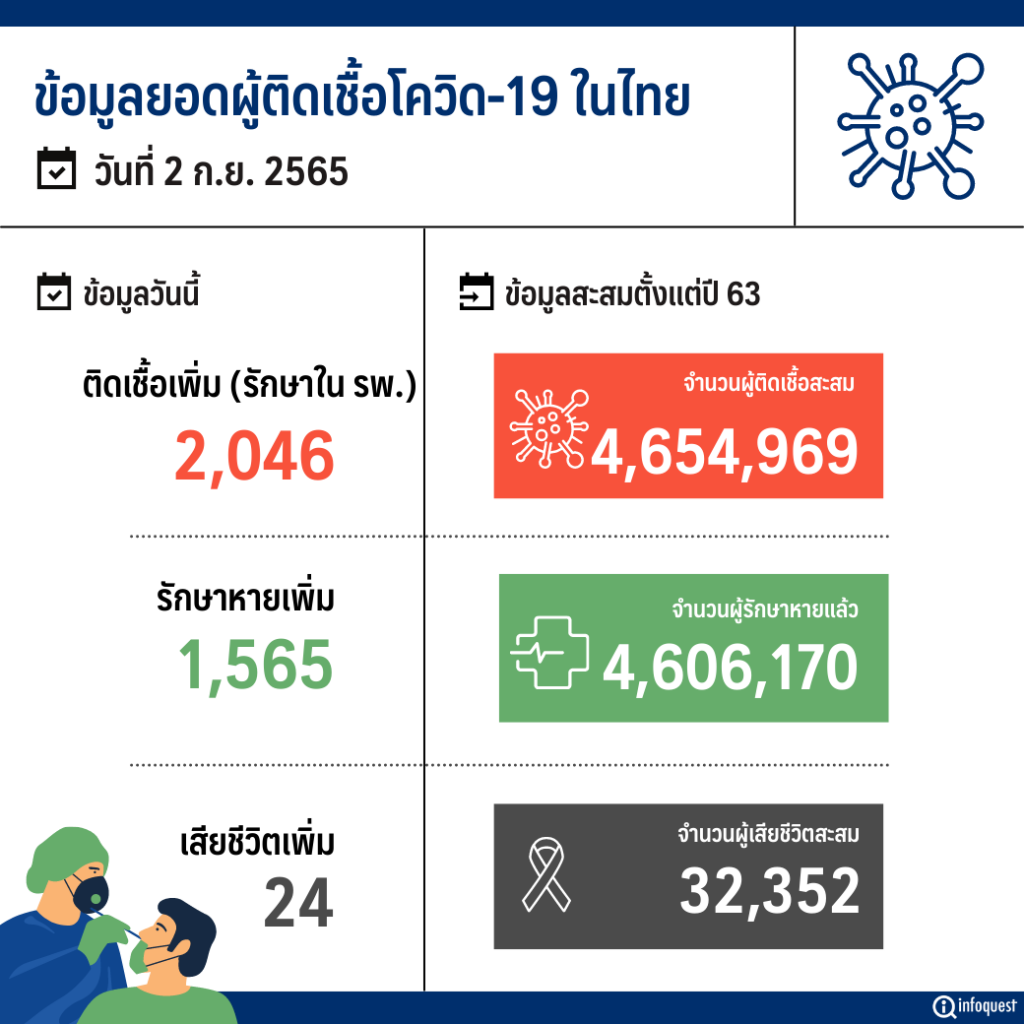 ข้อมูลยอดผู้ติดเชื้อโควิด-19 ในไทย

วันที่ 2 ก.ย. 2565

ข้อมูลวันนี้

ติดเชื้อเพิ่ม (รักษาใน รพ.)
2,046

รักษาหายเพิ่ม
1,565

เสียชีวิตเพิ่ม
24

ข้อมูลสะสมตั้งแต่ปี 63

จำนวนผู้ติดเชื้อสะสม
4,654,969

จำนวนผู้รักษาหายแล้ว
4,606,170

จำนวนผู้เสียชีวิตสะสม
32,352

infoquest