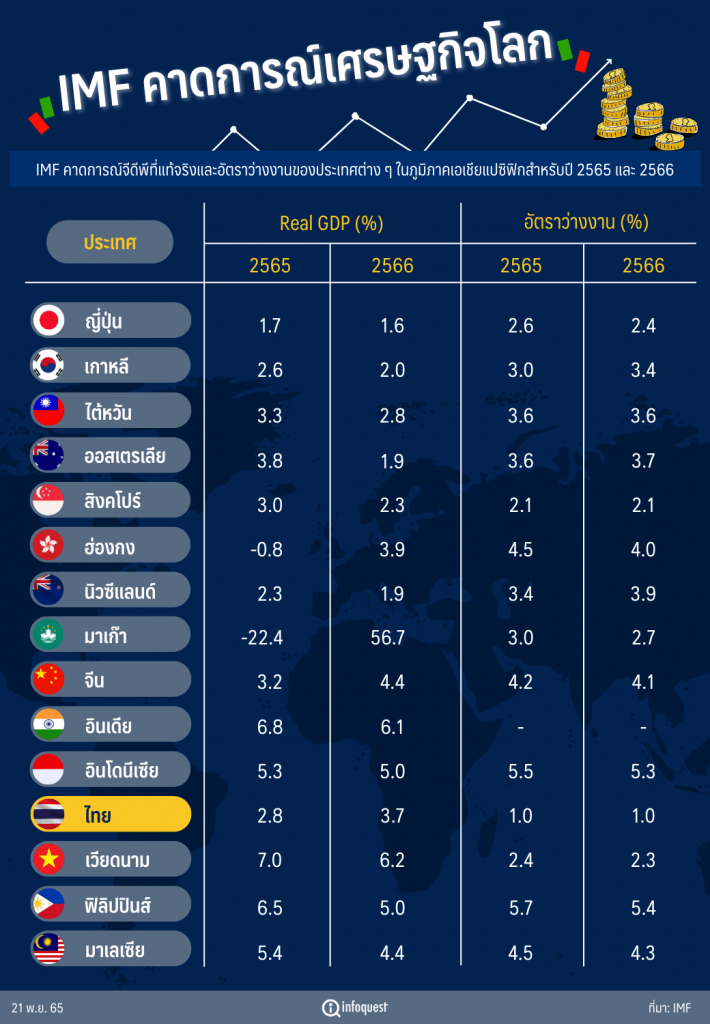 IMF คาดการณ์เศรษฐกิจโลก

IMF คาดการณ์จีดีพีที่แท้จริงและอัตราว่างงานของประเทศต่าง ๆ ในภูมิภาคเอเชียแปซิฟิกสำหรับปี 2565 และ 2566

| ประเทศ | Real GDP (%) 2565 | Real GDP (%) 2566 | อัตราว่างงาน (%) 2565 | อัตราว่างงาน (%) 2566 |
|---|---|---|---|---|
| ญี่ปุ่น | 1.7 | 1.6 | 2.6 | 2.4 |
| เกาหลี | 2.6 | 2.0 | 3.0 | 3.4 |
| ไต้หวัน | 3.3 | 2.8 | 3.6 | 3.6 |
| ออสเตรเลีย | 3.8 | 1.9 | 3.6 | 3.7 |
| สิงคโปร์ | 3.0 | 2.3 | 2.1 | 2.1 |
| ฮ่องกง | -0.8 | 3.9 | 4.5 | 4.0 |
| นิวซีแลนด์ | 2.3 | 1.9 | 3.4 | 3.9 |
| มาเก๊า | -22.4 | 56.7 | 3.0 | 2.7 |
| จีน | 3.2 | 4.4 | 4.2 | 4.1 |
| อินเดีย | 6.8 | 6.1 | - | - |
| อินโดนีเซีย | 5.3 | 5.0 | 5.5 | 5.3 |
| ไทย | 2.8 | 3.7 | 1.0 | 1.0 |
| เวียดนาม | 7.0 | 6.2 | 2.4 | 2.3 |
| ฟิลิปปินส์ | 6.5 | 5.0 | 5.7 | 5.4 |
| มาเลเซีย | 5.4 | 4.4 | 4.5 | 4.3 |

21 พ.ย. 65

infoquest

ที่มา: IMF