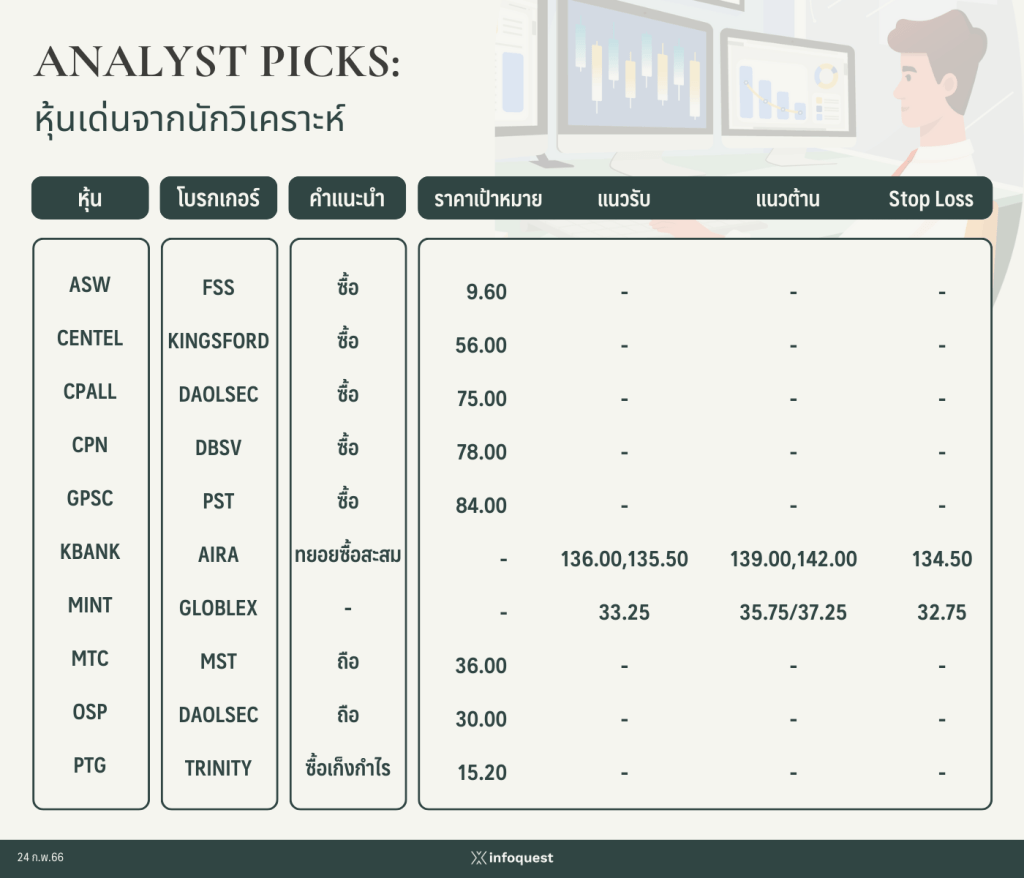 ANALYST PICKS:
หุ้นเด่นจากนักวิเคราะห์

| หุ้น | โบรกเกอร์ | คำแนะนำ | ราคาเป้าหมาย | แนวรับ | แนวต้าน | Stop Loss |
|---|---|---|---|---|---|---|
| ASW | FSS | ซื้อ | 9.60 | - | - | - |
| CENTEL | KINGSFORD | ซื้อ | 56.00 | - | - | - |
| CPALL | DAOLSEC | ซื้อ | 75.00 | - | - | - |
| CPN | DBSV | ซื้อ | 78.00 | - | - | - |
| GPSC | PST | ซื้อ | 84.00 | - | - | - |
| KBANK | AIRA | ทยอยซื้อสะสม | - | 136.00,135.50 | 139.00,142.00 | 134.50 |
| MINT | GLOBLEX | - | - | 33.25 | 35.75/37.25 | 32.75 |
| MTC | MST | ถือ | 36.00 | - | - | - |
| OSP | DAOLSEC | ถือ | 30.00 | - | - | - |
| PTG | TRINITY | ซื้อเก็งกำไร | 15.20 | - | - | - |

24 ก.พ.66

infoquest