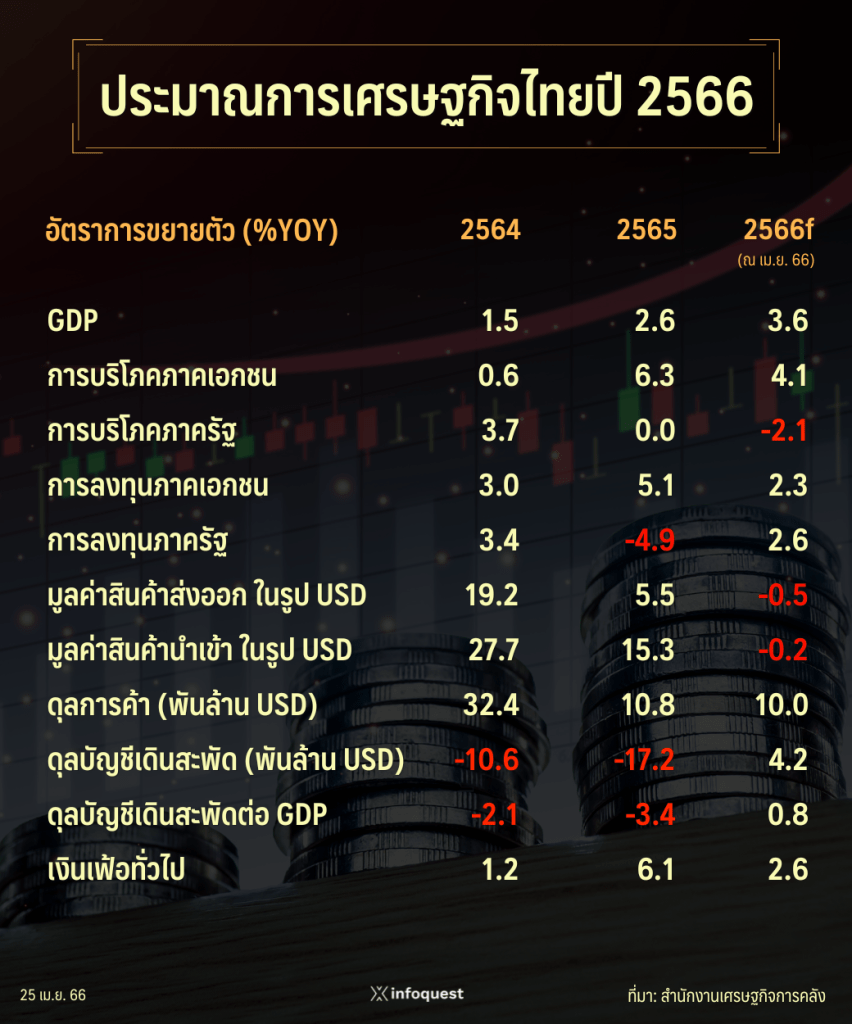 ประมาณการเศรษฐกิจไทยปี 2566

| อัตราการขยายตัว (%YOY) | 2564 | 2565 | 2566f (ณ เม.ย. 66) |
|---|---|---|---|
| GDP | 1.5 | 2.6 | 3.6 |
| การบริโภคภาคเอกชน | 0.6 | 6.3 | 4.1 |
| การบริโภคภาครัฐ | 3.7 | 0.0 | -2.1 |
| การลงทุนภาคเอกชน | 3.0 | 5.1 | 2.3 |
| การลงทุนภาครัฐ | 3.4 | -4.9 | 2.6 |
| มูลค่าสินค้าส่งออก ในรูป USD | 19.2 | 5.5 | -0.5 |
| มูลค่าสินค้านำเข้า ในรูป USD | 27.7 | 15.3 | -0.2 |
| ดุลการค้า (พันล้าน USD) | 32.4 | 10.8 | 10.0 |
| ดุลบัญชีเดินสะพัด (พันล้าน USD) | -10.6 | -17.2 | 4.2 |
| ดุลบัญชีเดินสะพัดต่อ GDP | -2.1 | -3.4 | 0.8 |
| เงินเฟ้อทั่วไป | 1.2 | 6.1 | 2.6 |

25 เม.ย. 66

infoquest

ที่มา: สำนักงานเศรษฐกิจการคลัง