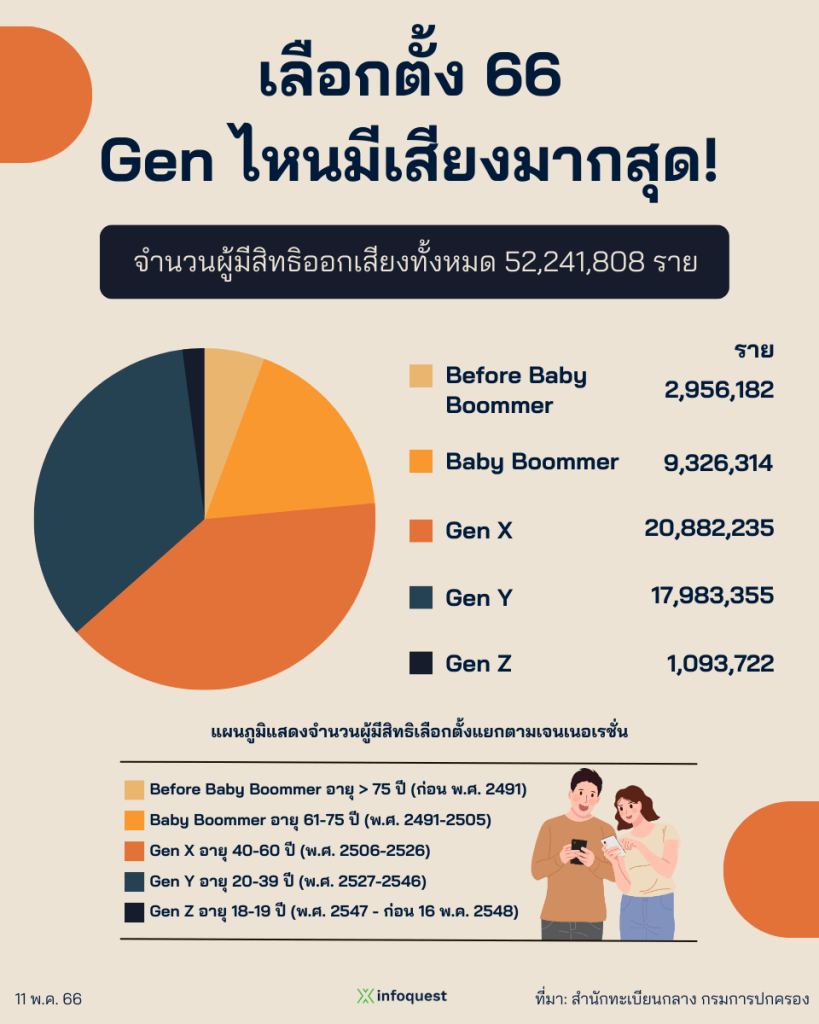 เลือกตั้ง 66
Gen ไหนมีเสียงมากสุด!

จำนวนผู้มีสิทธิออกเสียงทั้งหมด 52,241,808 ราย

| | ราย |
|---|---|
| Before Baby Boommer | 2,956,182 |
| Baby Boommer | 9,326,314 |
| Gen X | 20,882,235 |
| Gen Y | 17,983,355 |
| Gen Z | 1,093,722 |

แผนภูมิแสดงจำนวนผู้มีสิทธิเลือกตั้งแยกตามเจนเนอเรชั่น

Before Baby Boommer อายุ > 75 ปี (ก่อน พ.ศ. 2491)
Baby Boommer อายุ 61-75 ปี (พ.ศ. 2491-2505)
Gen X อายุ 40-60 ปี (พ.ศ. 2506-2526)
Gen Y อายุ 20-39 ปี (พ.ศ. 2527-2546)
Gen Z อายุ 18-19 ปี (พ.ศ. 2547 - ก่อน 16 พ.ค. 2548)

11 พ.ค. 66

infoquest

ที่มา: สำนักทะเบียนกลาง กรมการปกครอง