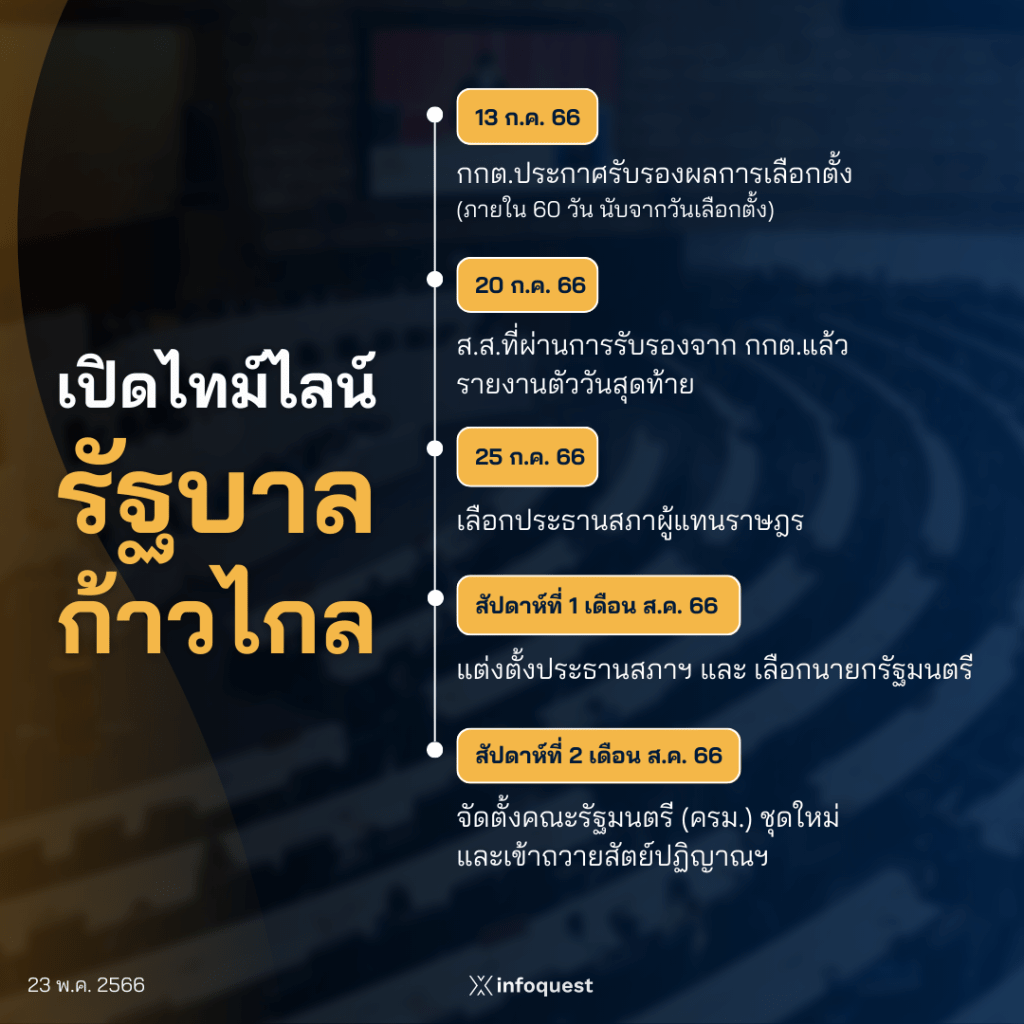 เปิดไทม์ไลน์
รัฐบาล
ก้าวไกล

13 ก.ค. 66

กกต.ประกาศรับรองผลการเลือกตั้ง
(ภายใน 60 วัน นับจากวันเลือกตั้ง)

20 ก.ค. 66

ส.ส.ที่ผ่านการรับรองจาก กกต.แล้ว
รายงานตัววันสุดท้าย

25 ก.ค. 66

เลือกประธานสภาผู้แทนราษฎร

สัปดาห์ที่ 1 เดือน ส.ค. 66

แต่งตั้งประธานสภาฯ และ เลือกนายกรัฐมนตรี

สัปดาห์ที่ 2 เดือน ส.ค. 66

จัดตั้งคณะรัฐมนตรี (ครม.) ชุดใหม่
และเข้าถวายสัตย์ปฏิญาณฯ

23 พ.ค. 2566

infoquest