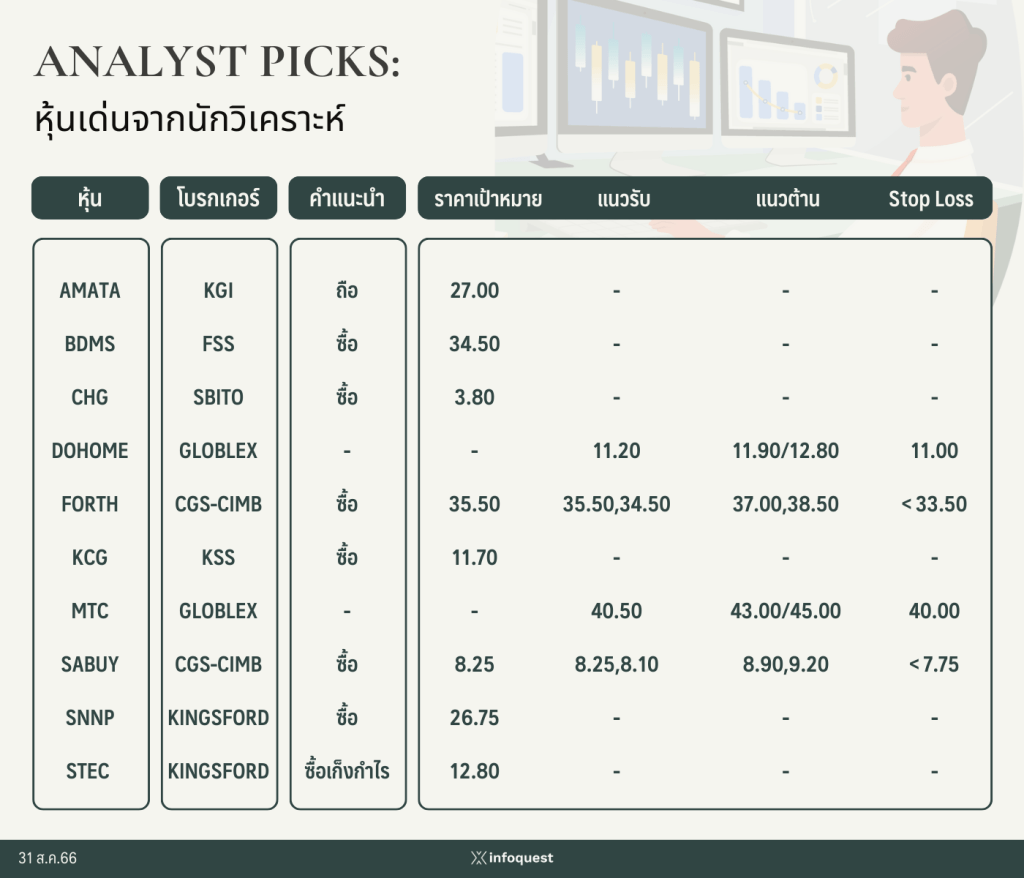 ANALYST PICKS:
หุ้นเด่นจากนักวิเคราะห์

| หุ้น | โบรกเกอร์ | คำแนะนำ | ราคาเป้าหมาย | แนวรับ | แนวต้าน | Stop Loss |
|---|---|---|---|---|---|---|
| AMATA | KGI | ถือ | 27.00 | - | - | - |
| BDMS | FSS | ซื้อ | 34.50 | - | - | - |
| CHG | SBITO | ซื้อ | 3.80 | - | - | - |
| DOHOME | GLOBLEX | - | - | 11.20 | 11.90/12.80 | 11.00 |
| FORTH | CGS-CIMB | ซื้อ | 35.50 | 35.50,34.50 | 37.00,38.50 | < 33.50 |
| KCG | KSS | ซื้อ | 11.70 | - | - | - |
| MTC | GLOBLEX | - | - | 40.50 | 43.00/45.00 | 40.00 |
| SABUY | CGS-CIMB | ซื้อ | 8.25 | 8.25,8.10 | 8.90,9.20 | < 7.75 |
| SNNP | KINGSFORD | ซื้อ | 26.75 | - | - | - |
| STEC | KINGSFORD | ซื้อเก็งกำไร | 12.80 | - | - | - |

31 ส.ค.66
infoquest