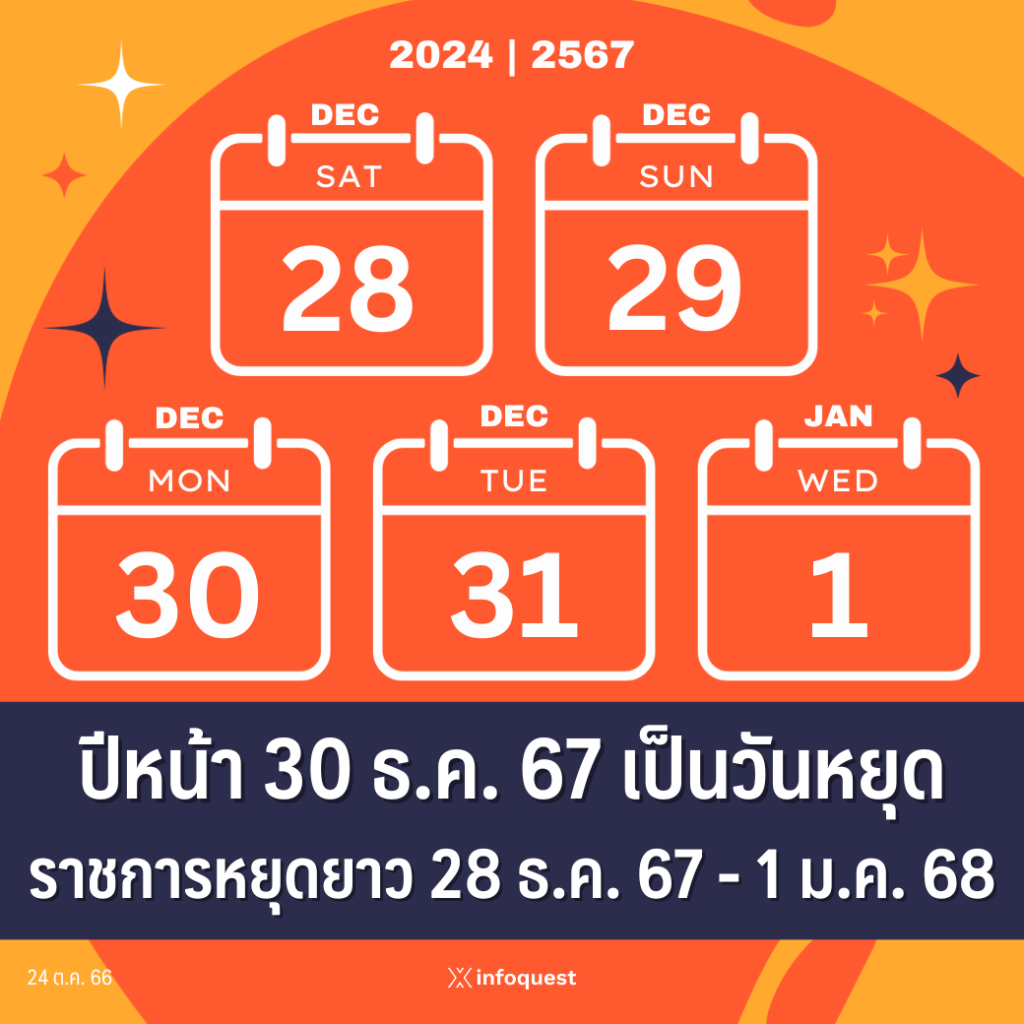 2024 | 2567

DEC
SAT
28

DEC
SUN
29

DEC
MON
30

DEC
TUE
31

JAN
WED
1

ปีหน้า 30 ธ.ค. 67 เป็นวันหยุด
ราชการหยุดยาว 28 ธ.ค. 67 - 1 ม.ค. 68

24 ต.ค. 66

infoquest