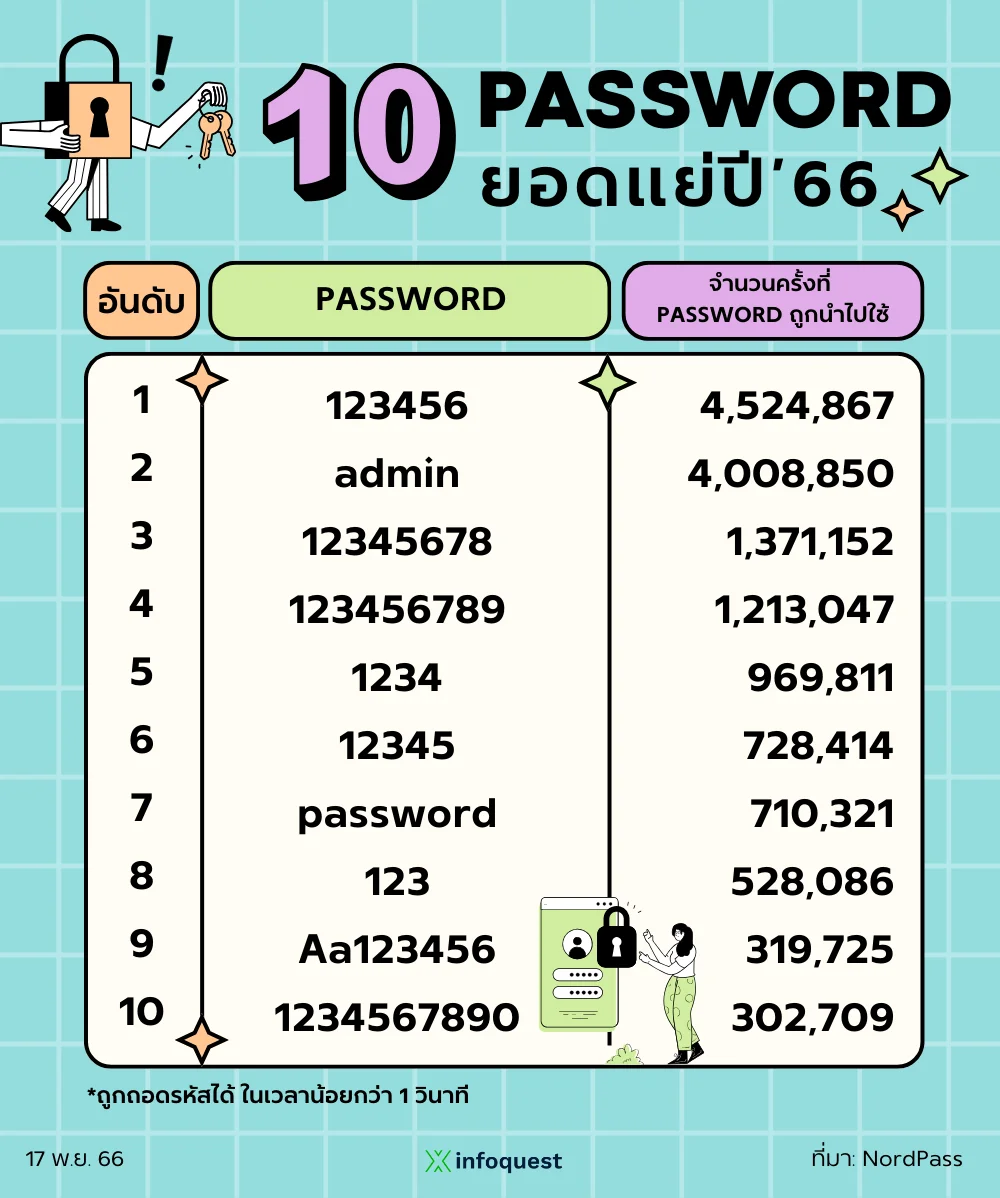 10 PASSWORD
ยอดแย่ปี'66

| อันดับ | PASSWORD | จำนวนครั้งที่ PASSWORD ถูกนำไปใช้ |
|---|---|---|
| 1 | 123456 | 4,524,867 |
| 2 | admin | 4,008,850 |
| 3 | 12345678 | 1,371,152 |
| 4 | 123456789 | 1,213,047 |
| 5 | 1234 | 969,811 |
| 6 | 12345 | 728,414 |
| 7 | password | 710,321 |
| 8 | 123 | 528,086 |
| 9 | Aa123456 | 319,725 |
| 10 | 1234567890 | 302,709 |

*ถูกถอดรหัสได้ ในเวลาน้อยกว่า 1 วินาที

17 พ.ย. 66
infoquest
ที่มา: NordPass