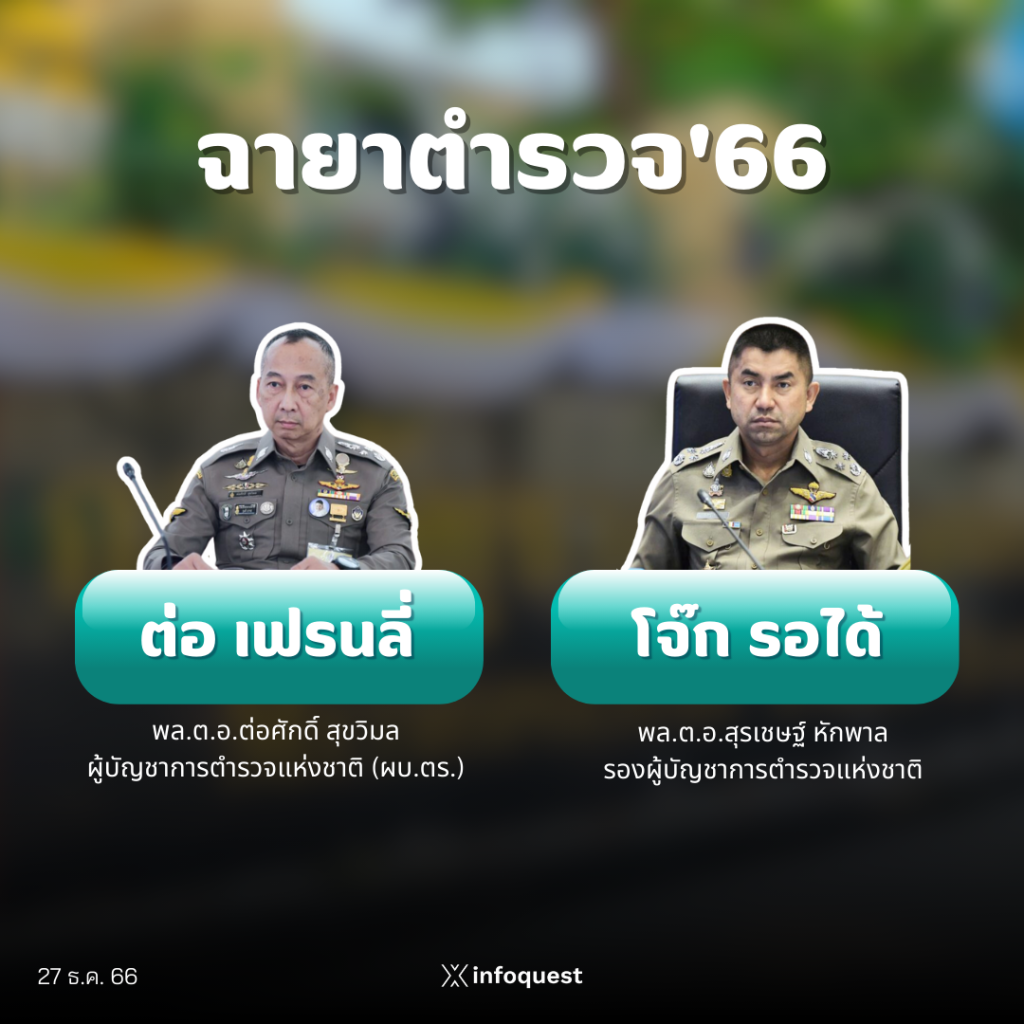 ฉายาตำรวจ'66

ต่อ เฟรนลี่

พล.ต.อ.ต่อศักดิ์ สุขวิมล
ผู้บัญชาการตำรวจแห่งชาติ (ผบ.ตร.)

โจ๊ก รอได้

พล.ต.อ.สุรเชษฐ์ หักพาล
รองผู้บัญชาการตำรวจแห่งชาติ

27 ธ.ค. 66

infoquest