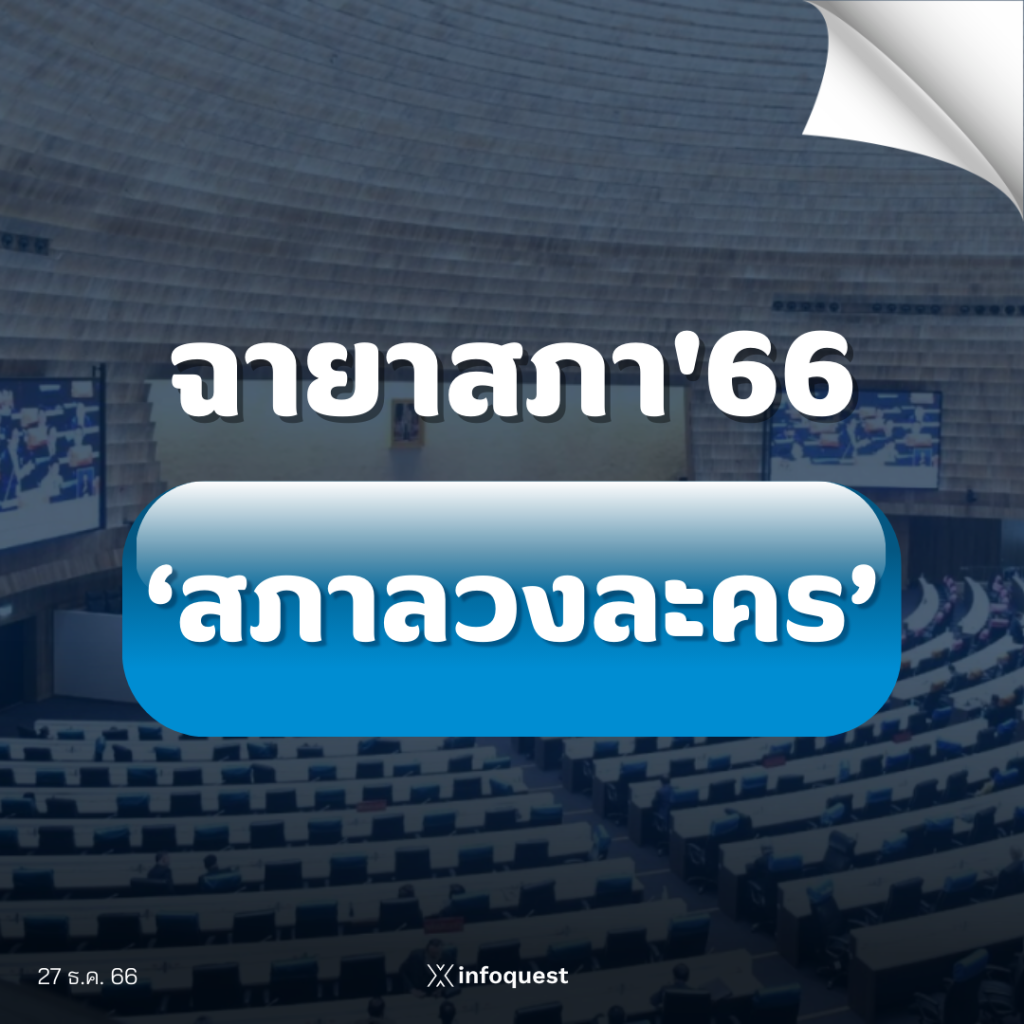 ฉายาสภา'66

‘สภาลวงละคร’

27 ธ.ค. 66

infoquest