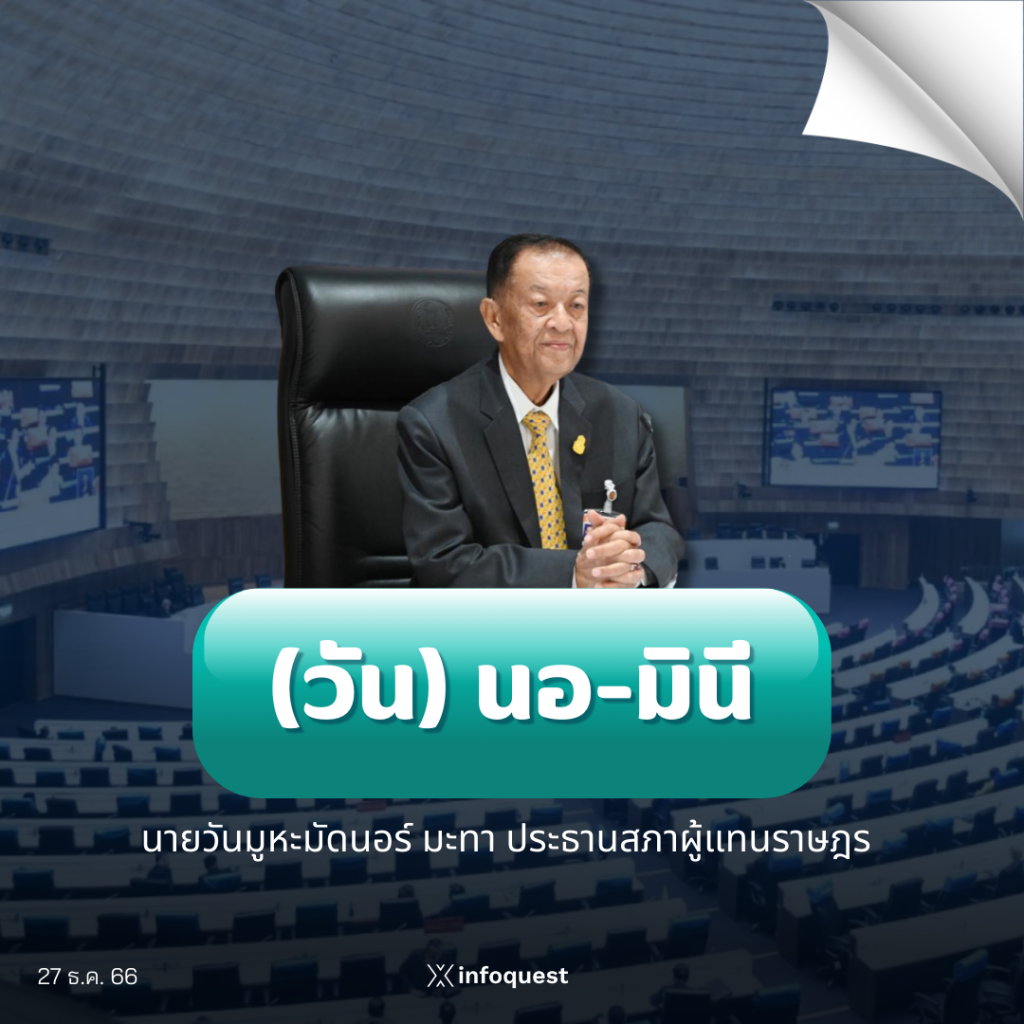 (วัน) นอ-มินี

นายวันมูหะมัดนอร์ มะทา ประธานสภาผู้แทนราษฎร

27 ธ.ค. 66

infoquest