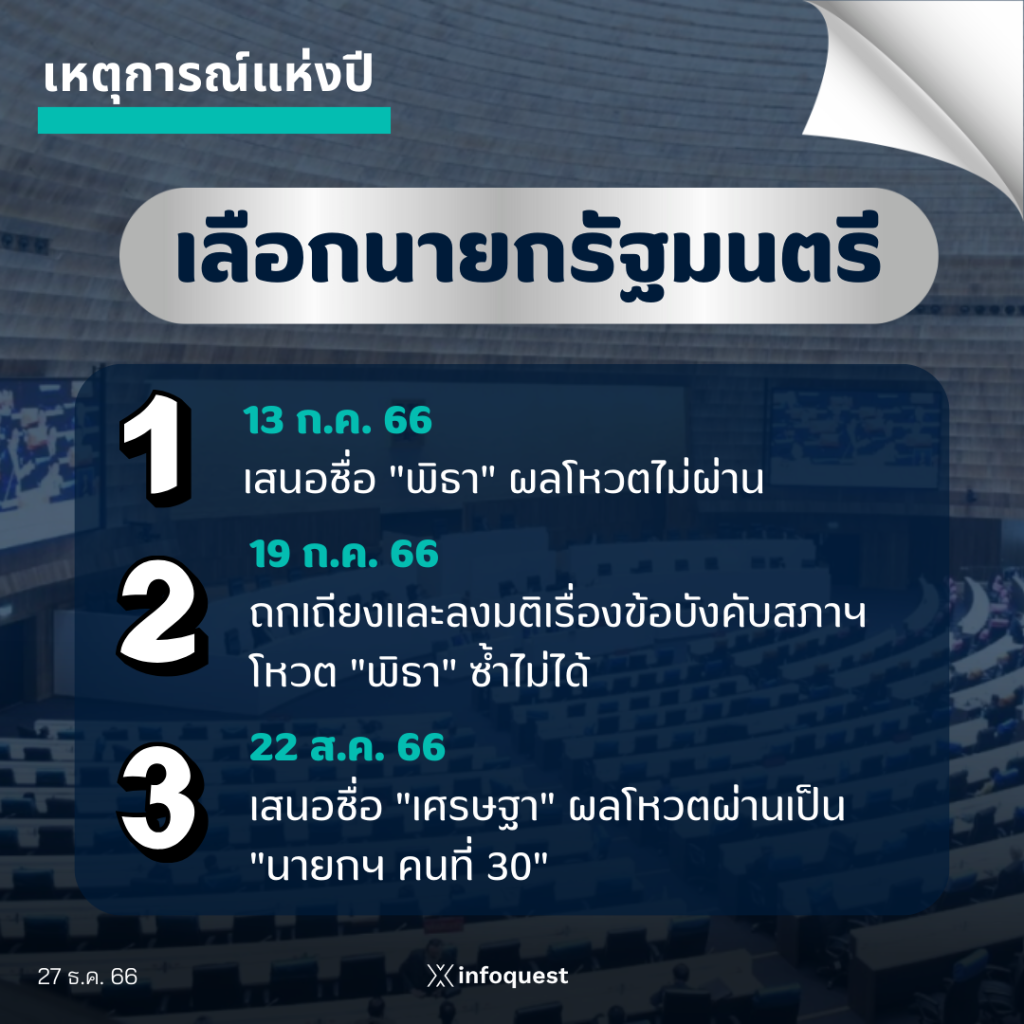 เหตุการณ์แห่งปี

เลือกนายกรัฐมนตรี

1
13 ก.ค. 66
เสนอชื่อ "พิธา" ผลโหวตไม่ผ่าน

2
19 ก.ค. 66
ถกเถียงและลงมติเรื่องข้อบังคับสภาฯ โหวต "พิธา" ซ้ำไม่ได้

3
22 ส.ค. 66
เสนอชื่อ "เศรษฐา" ผลโหวตผ่านเป็น "นายกฯ คนที่ 30"

27 ธ.ค. 66

infoquest