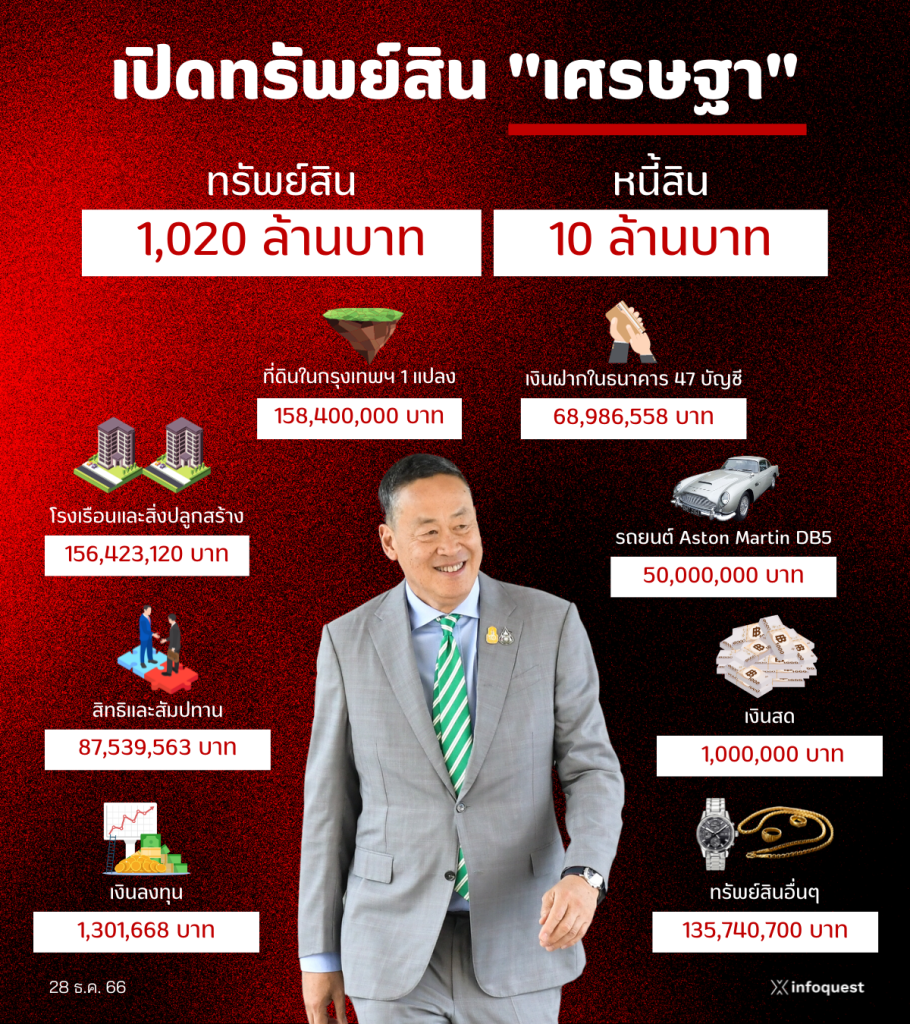 เปิดทรัพย์สิน "เศรษฐา"

ทรัพย์สิน
1,020 ล้านบาท

หนี้สิน
10 ล้านบาท

ที่ดินในกรุงเทพฯ 1 แปลง
158,400,000 บาท

เงินฝากในธนาคาร 47 บัญชี
68,986,558 บาท

โรงเรือนและสิ่งปลูกสร้าง
156,423,120 บาท

รถยนต์ Aston Martin DB5
50,000,000 บาท

สิทธิและสัมปทาน
87,539,563 บาท

เงินสด
1,000,000 บาท

เงินลงทุน
1,301,668 บาท

ทรัพย์สินอื่นๆ
135,740,700 บาท

28 ธ.ค. 66

infoquest