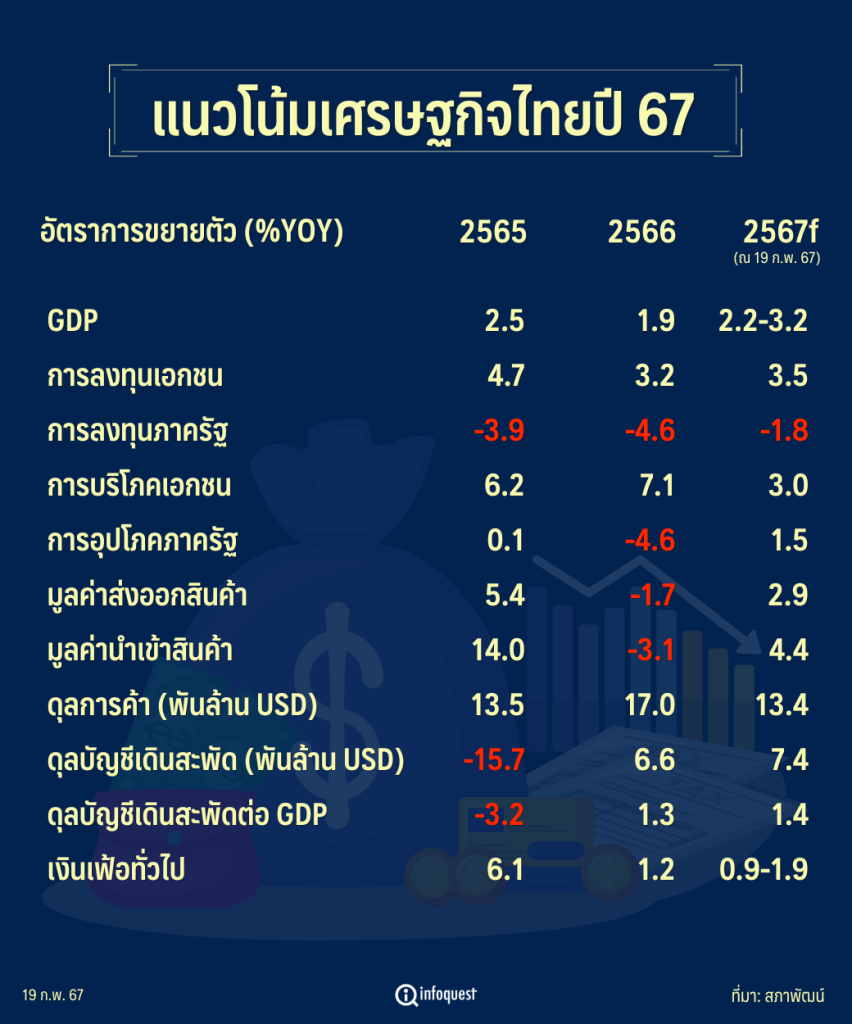 แนวโน้มเศรษฐกิจไทยปี 67

| อัตราการขยายตัว (%YOY) | 2565 | 2566 | 2567f (ณ 19 ก.พ. 67) |
|---|---|---|---|
| GDP | 2.5 | 1.9 | 2.2-3.2 |
| การลงทุนเอกชน | 4.7 | 3.2 | 3.5 |
| การลงทุนภาครัฐ | -3.9 | -4.6 | -1.8 |
| การบริโภคเอกชน | 6.2 | 7.1 | 3.0 |
| การอุปโภคภาครัฐ | 0.1 | -4.6 | 1.5 |
| มูลค่าส่งออกสินค้า | 5.4 | -1.7 | 2.9 |
| มูลค่านำเข้าสินค้า | 14.0 | -3.1 | 4.4 |
| ดุลการค้า (พันล้าน USD) | 13.5 | 17.0 | 13.4 |
| ดุลบัญชีเดินสะพัด (พันล้าน USD) | -15.7 | 6.6 | 7.4 |
| ดุลบัญชีเดินสะพัดต่อ GDP | -3.2 | 1.3 | 1.4 |
| เงินเฟ้อทั่วไป | 6.1 | 1.2 | 0.9-1.9 |

19 ก.พ. 67

infoquest

ที่มา: สภาพัฒน์