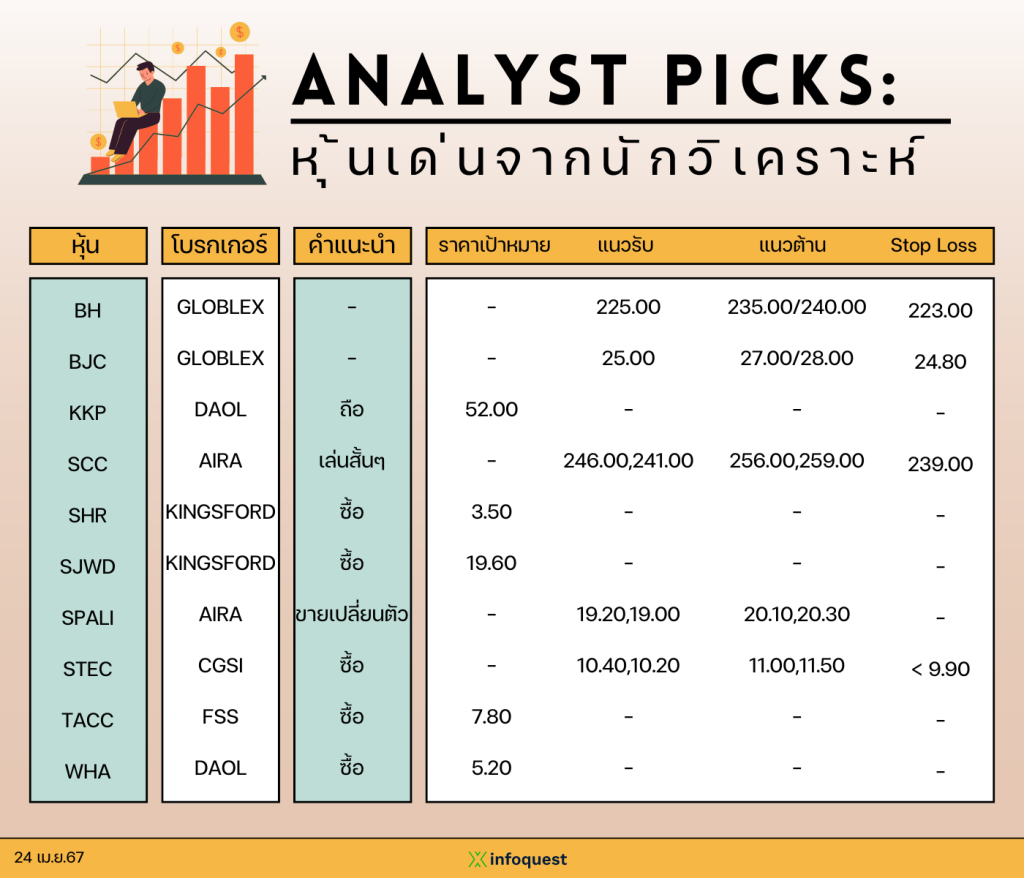 ANALYST PICKS:
หุ้นเด่นจากนักวิเคราะห์

| หุ้น | โบรกเกอร์ | คำแนะนำ | ราคาเป้าหมาย | แนวรับ | แนวต้าน | Stop Loss |
|---|---|---|---|---|---|---|
| BH | GLOBLEX | - | - | 225.00 | 235.00/240.00 | 223.00 |
| BJC | GLOBLEX | - | - | 25.00 | 27.00/28.00 | 24.80 |
| KKP | DAOL | ถือ | 52.00 | - | - | - |
| SCC | AIRA | เล่นสั้นๆ | - | 246.00,241.00 | 256.00,259.00 | 239.00 |
| SHR | KINGSFORD | ซื้อ | 3.50 | - | - | - |
| SJWD | KINGSFORD | ซื้อ | 19.60 | - | - | - |
| SPALI | AIRA | ขายเปลี่ยนตัว | - | 19.20,19.00 | 20.10,20.30 | - |
| STEC | CGSI | ซื้อ | - | 10.40,10.20 | 11.00,11.50 | < 9.90 |
| TACC | FSS | ซื้อ | 7.80 | - | - | - |
| WHA | DAOL | ซื้อ | 5.20 | - | - | - |

24 เม.ย.67
infoquest