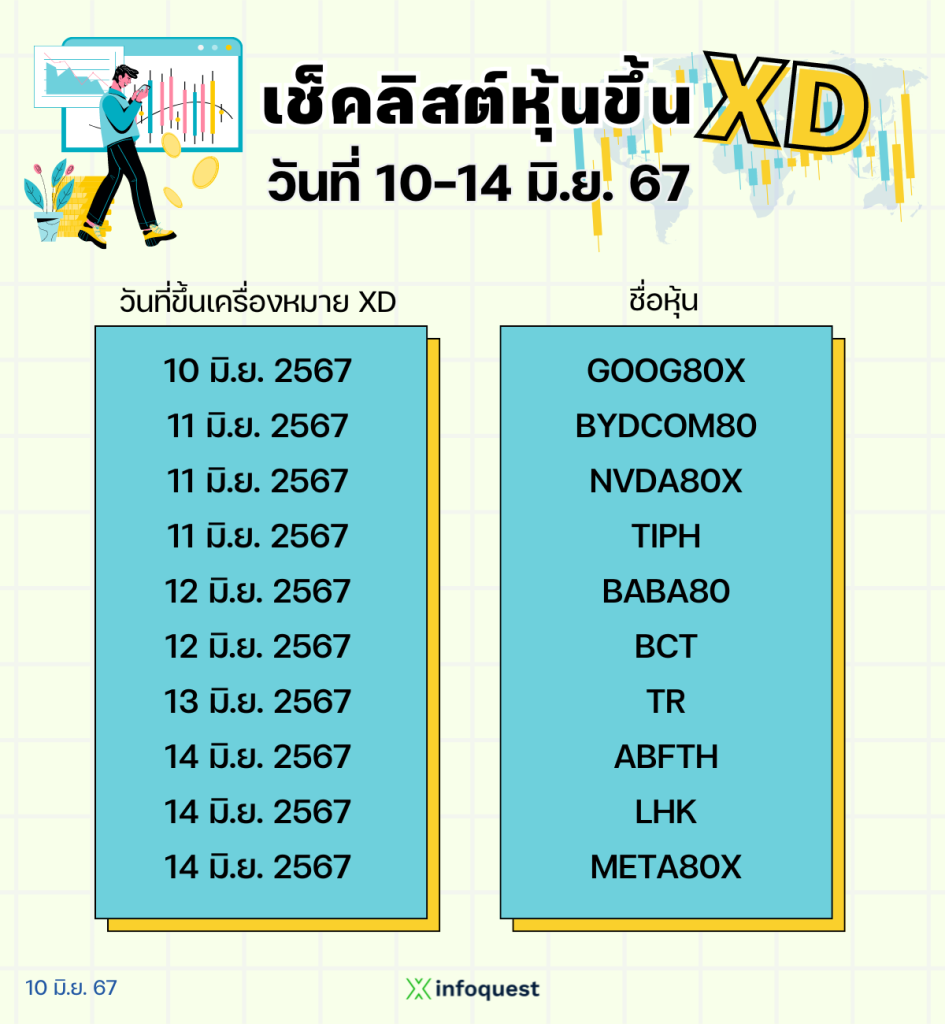 เช็คลิสต์หุ้นขึ้น XD
วันที่ 10-14 มิ.ย. 67

| วันที่ขึ้นเครื่องหมาย XD | ชื่อหุ้น |
|---|---|
| 10 มิ.ย. 2567 | GOOG80X |
| 11 มิ.ย. 2567 | BYDCOM80 |
| 11 มิ.ย. 2567 | NVDA80X |
| 11 มิ.ย. 2567 | TIPH |
| 12 มิ.ย. 2567 | BABA80 |
| 12 มิ.ย. 2567 | BCT |
| 13 มิ.ย. 2567 | TR |
| 14 มิ.ย. 2567 | ABFTH |
| 14 มิ.ย. 2567 | LHK |
| 14 มิ.ย. 2567 | META80X |

10 มิ.ย. 67

infoquest