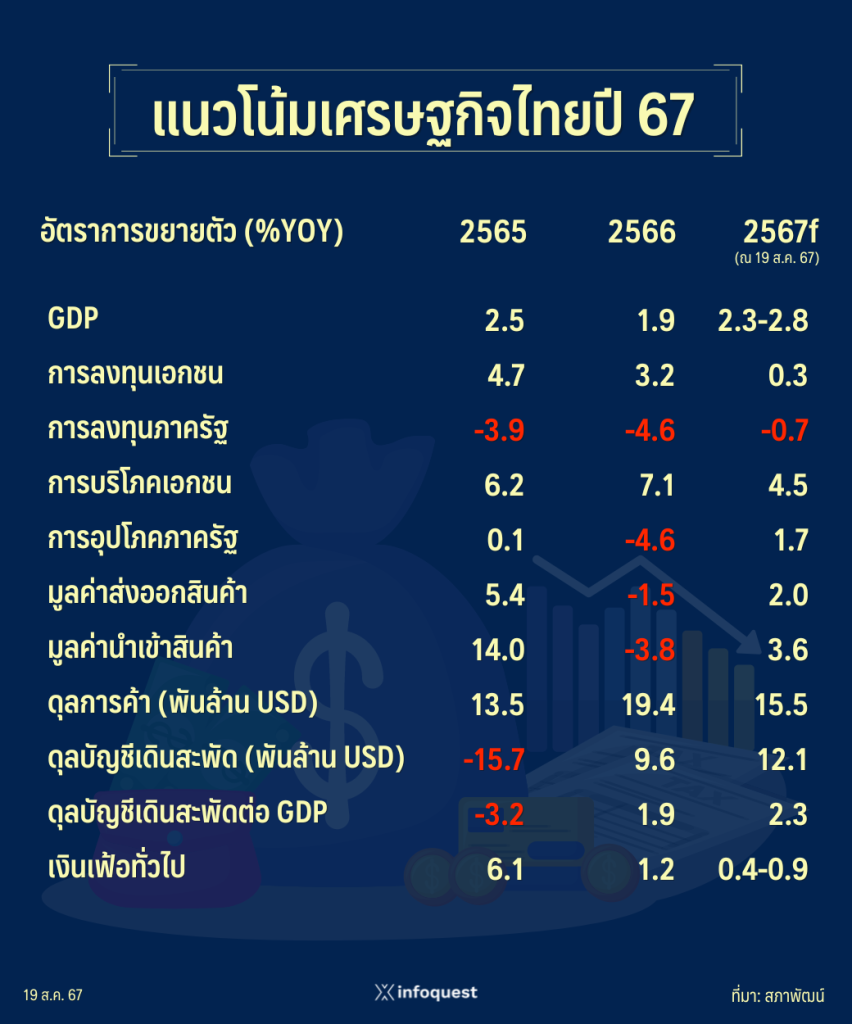 แนวโน้มเศรษฐกิจไทยปี 67

| อัตราการขยายตัว (%YOY) | 2565 | 2566 | 2567f (ณ 19 ส.ค. 67) |
|---|---|---|---|
| GDP | 2.5 | 1.9 | 2.3-2.8 |
| การลงทุนเอกชน | 4.7 | 3.2 | 0.3 |
| การลงทุนภาครัฐ | -3.9 | -4.6 | -0.7 |
| การบริโภคเอกชน | 6.2 | 7.1 | 4.5 |
| การอุปโภคภาครัฐ | 0.1 | -4.6 | 1.7 |
| มูลค่าส่งออกสินค้า | 5.4 | -1.5 | 2.0 |
| มูลค่านำเข้าสินค้า | 14.0 | -3.8 | 3.6 |
| ดุลการค้า (พันล้าน USD) | 13.5 | 19.4 | 15.5 |
| ดุลบัญชีเดินสะพัด (พันล้าน USD) | -15.7 | 9.6 | 12.1 |
| ดุลบัญชีเดินสะพัดต่อ GDP | -3.2 | 1.9 | 2.3 |
| เงินเฟ้อทั่วไป | 6.1 | 1.2 | 0.4-0.9 |

19 ส.ค. 67

infoquest

ที่มา: สภาพัฒน์