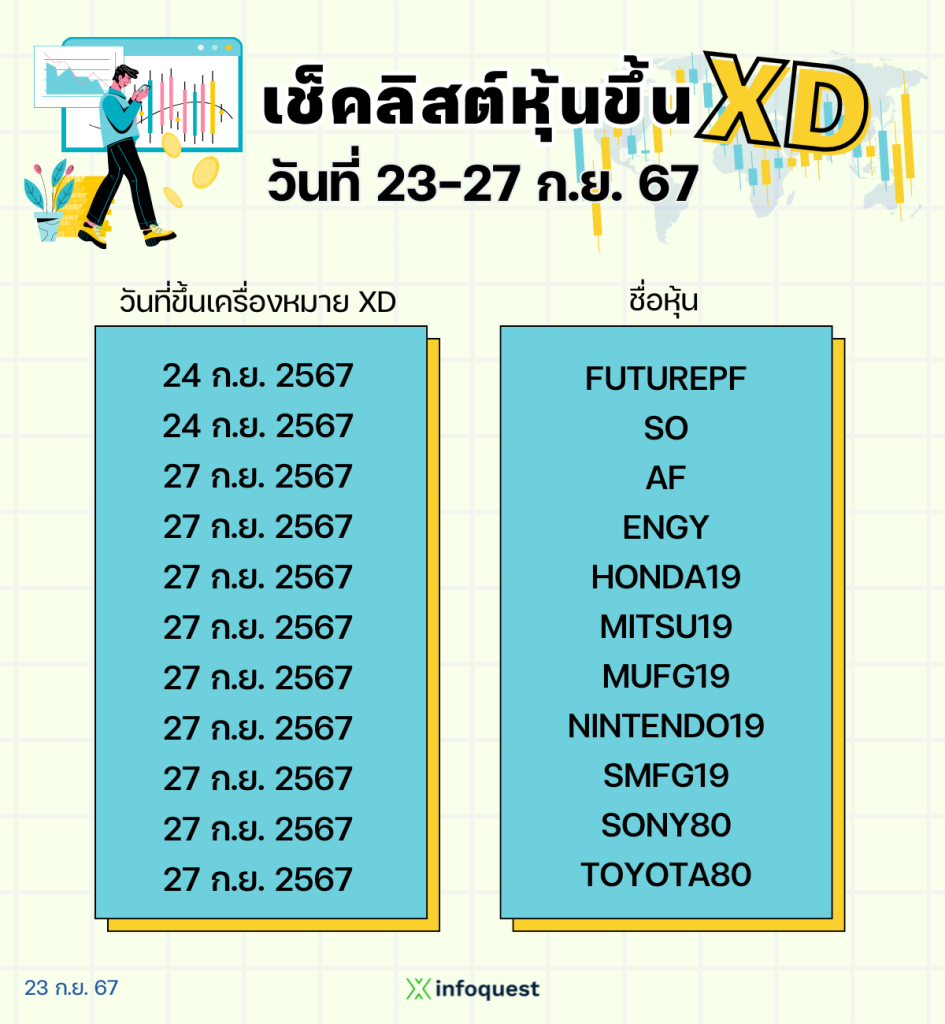 เช็คลิสต์หุ้นขึ้น XD
วันที่ 23-27 ก.ย. 67

| วันที่ขึ้นเครื่องหมาย XD | ชื่อหุ้น |
|---|---|
| 24 ก.ย. 2567 | FUTUREPF |
| 24 ก.ย. 2567 | SO |
| 27 ก.ย. 2567 | AF |
| 27 ก.ย. 2567 | ENGY |
| 27 ก.ย. 2567 | HONDA19 |
| 27 ก.ย. 2567 | MITSU19 |
| 27 ก.ย. 2567 | MUFG19 |
| 27 ก.ย. 2567 | NINTENDO19 |
| 27 ก.ย. 2567 | SMFG19 |
| 27 ก.ย. 2567 | SONY80 |
| 27 ก.ย. 2567 | TOYOTA80 |

23 ก.ย. 67

infoquest